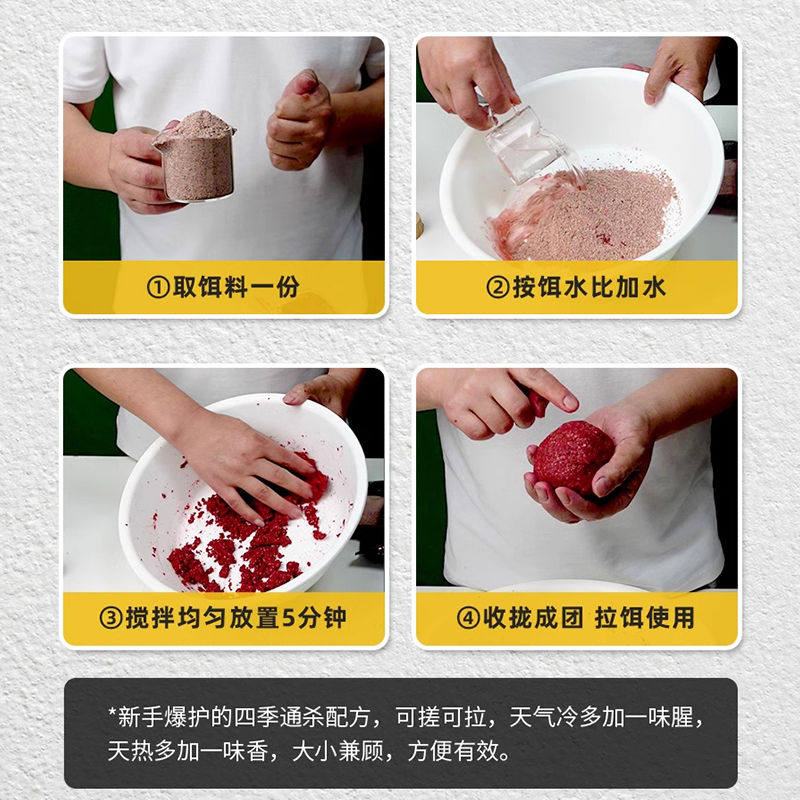 ①取饵料一份

②按饵水比加水

③搅拌均匀放置5分钟

④收拢成团 拉饵使用

*新手爆护的四季通杀配方，可搓可拉，天气冷多加一味腥，天热多加一味香，大小兼顾，方便有效。