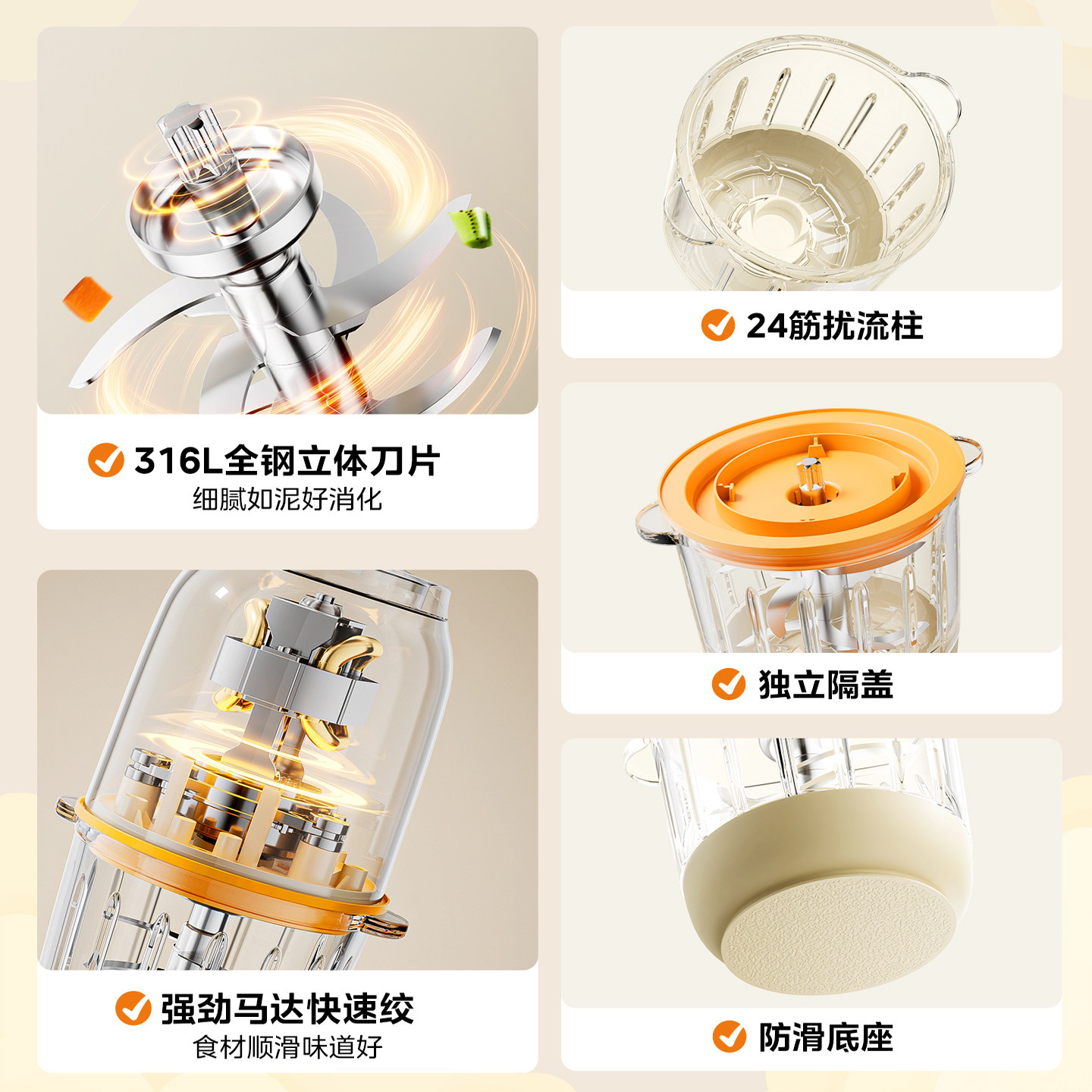 316L全钢立体刀片
细腻如泥好消化

强劲马达快速绞
食材顺滑味道好

24筋扰流柱

独立隔盖

防滑底座