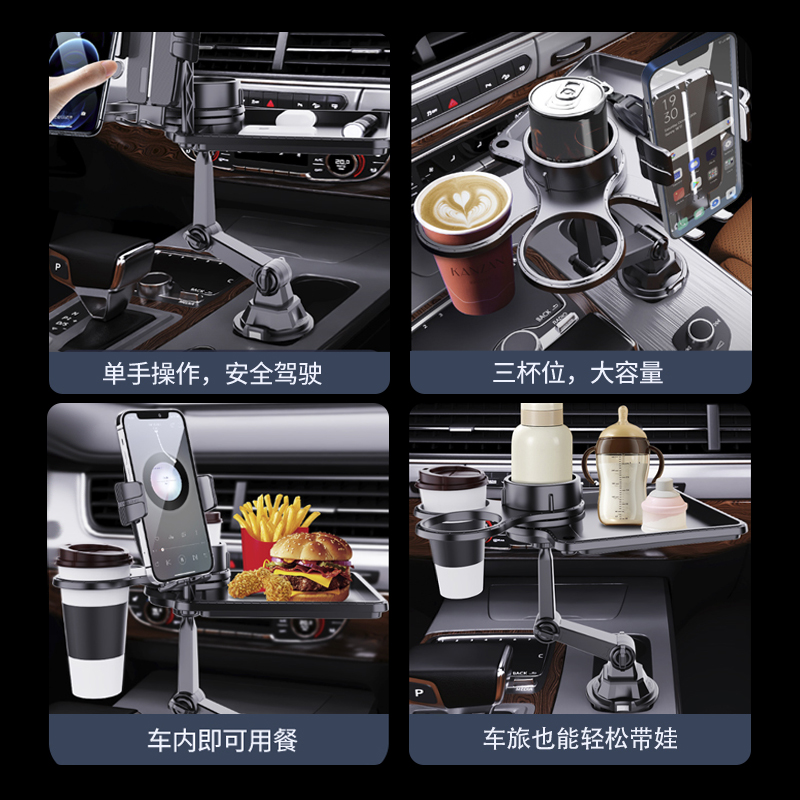 单手操作，安全驾驶

三杯位，大容量

车内即可用餐

车旅也能轻松带娃