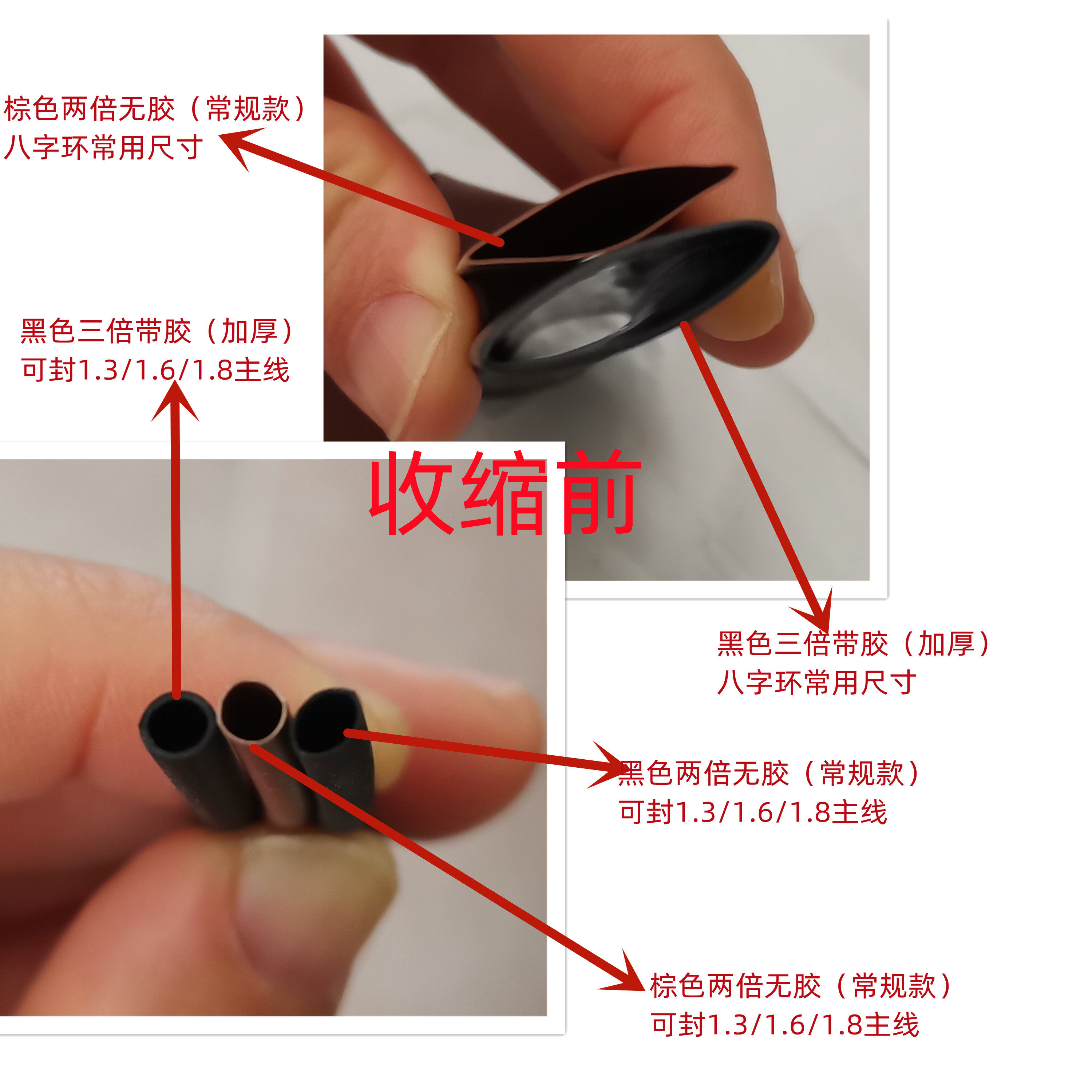 棕色两倍无胶（常规款）
八字环常用尺寸

黑色三倍带胶（加厚）
可封1.3/1.6/1.8主线

收缩前

黑色三倍带胶（加厚）
八字环常用尺寸

黑色两倍无胶（常规款）
可封1.3/1.6/1.8主线

棕色两倍无胶（常规款）
可封1.3/1.6/1.8主线