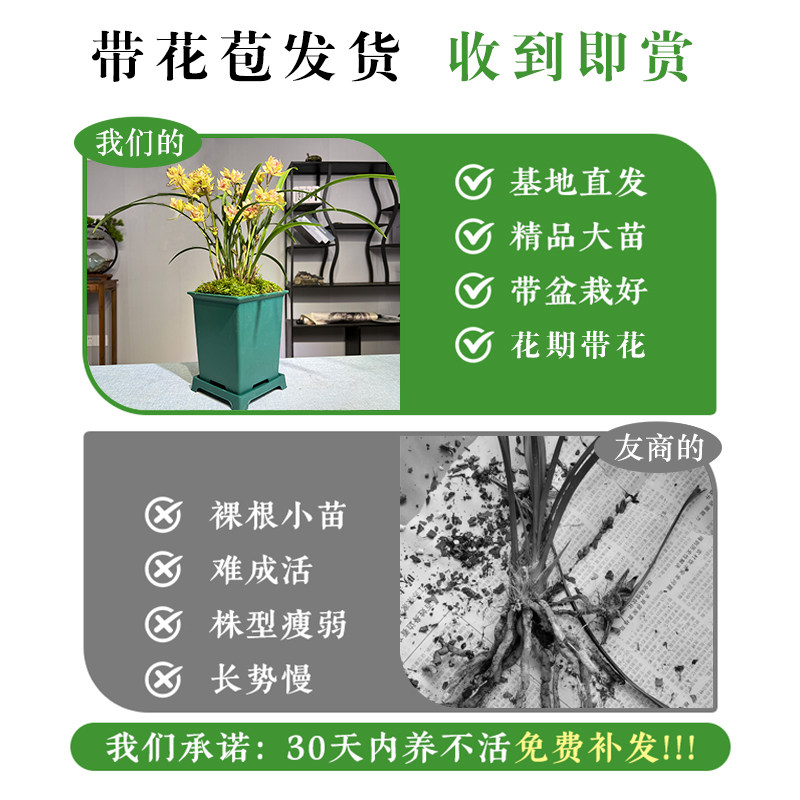 带花苞发货 收到即赏

我们的

基地直发
精品大苗
带盆栽好
花期带花

友商的

裸根小苗
难成活
株型瘦弱
长势慢

我们承诺：30天内养不活免费补发!!!