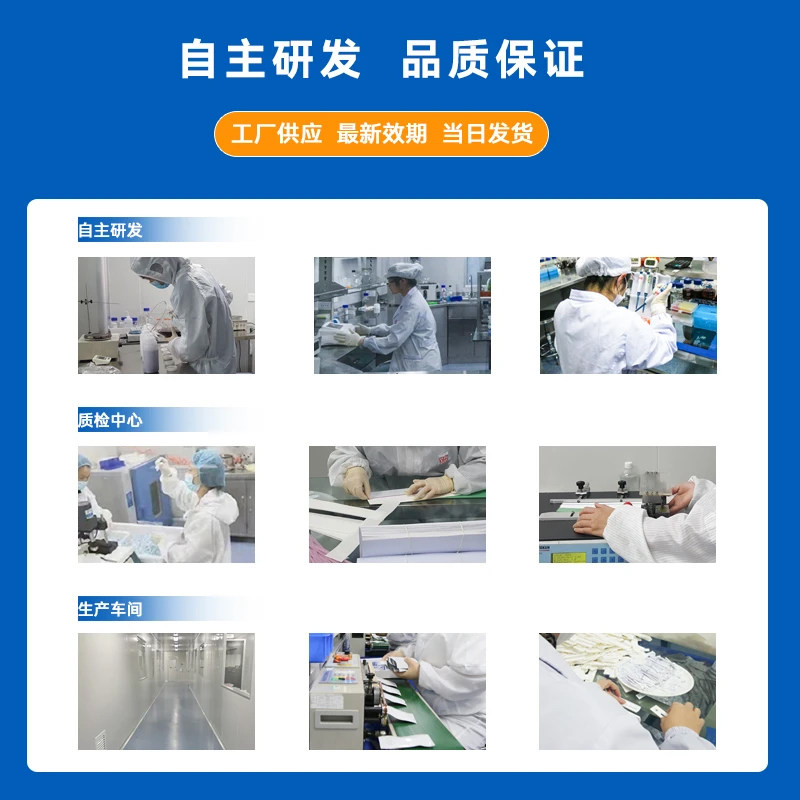 自主研发 品质保证

工厂供应 最新效期 当日发货

自主研发

质检中心

生产车间