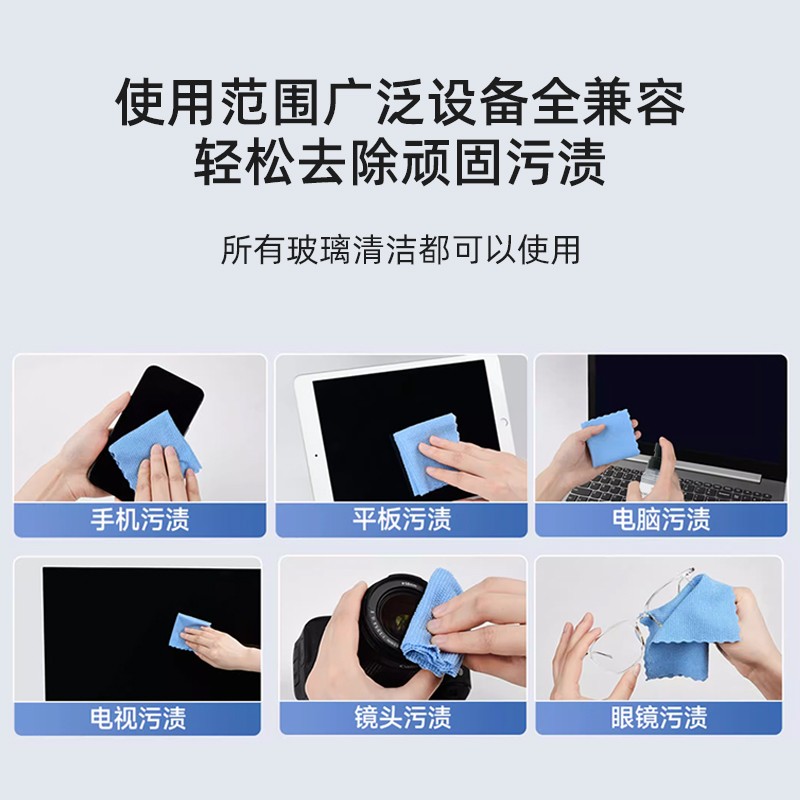 使用范围广泛设备全兼容
轻松去除顽固污渍

所有玻璃清洁都可以使用

手机污渍

平板污渍

电脑污渍

电视污渍

镜头污渍

眼镜污渍