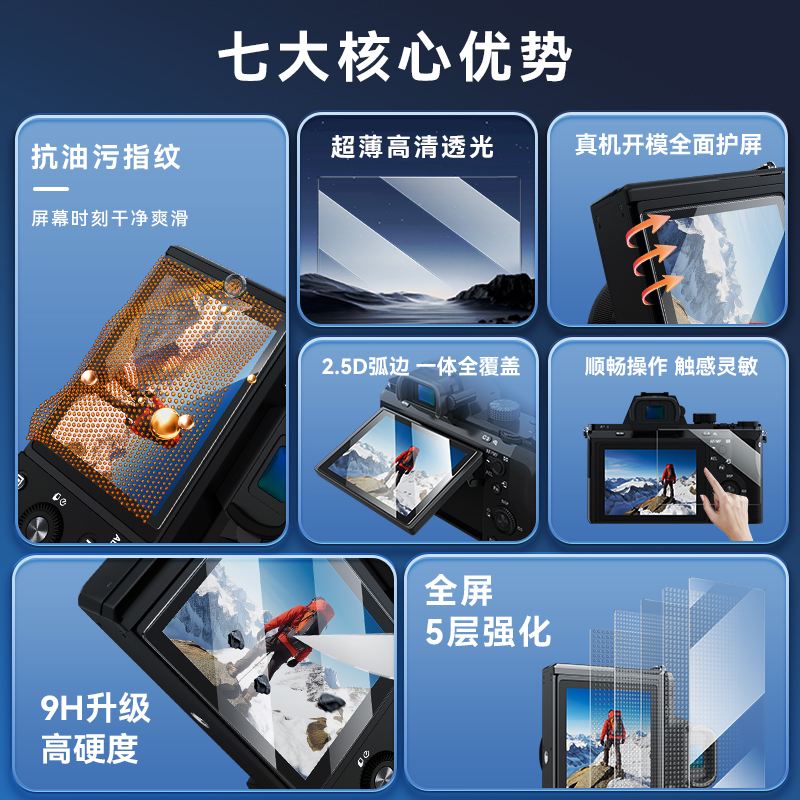 七大核心优势

抗油污指纹

屏幕时刻干净爽滑

超薄高清透光

真机开模全面护屏

2.5D弧边 一体全覆盖

顺畅操作 触感灵敏

9H升级
高硬度

全屏
5层强化