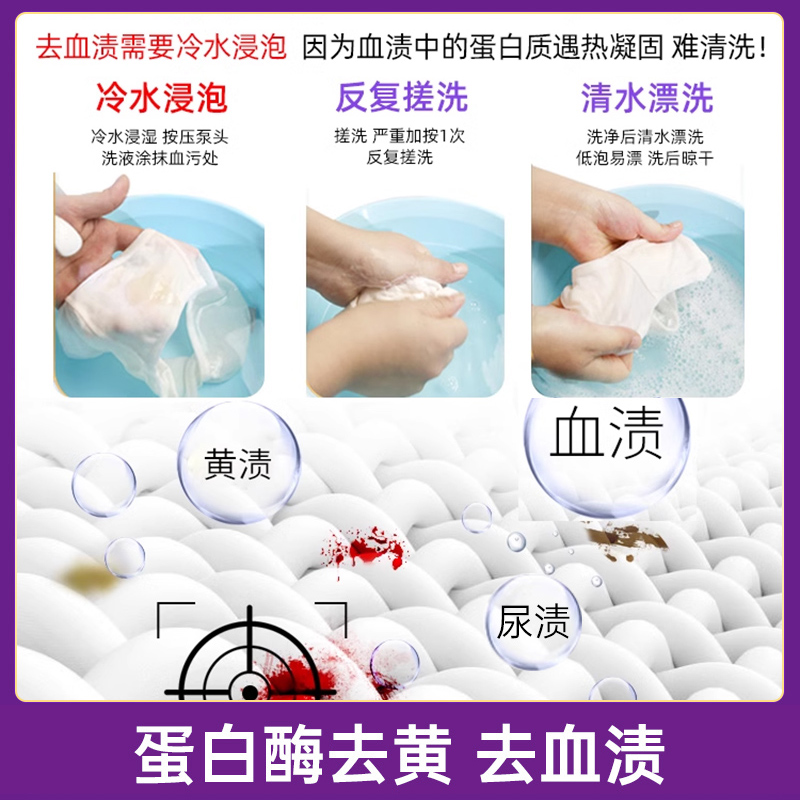 去血渍需要冷水浸泡 因为血渍中的蛋白质遇热凝固 难清洗！

冷水浸泡
冷水浸湿 按压泵头
洗液涂抹血污处

反复搓洗
搓洗 严重加按1次
反复搓洗

清水漂洗
洗净后清水漂洗
低泡易漂 洗后晾干

黄渍

血渍

尿渍

蛋白酶去黄 去血渍