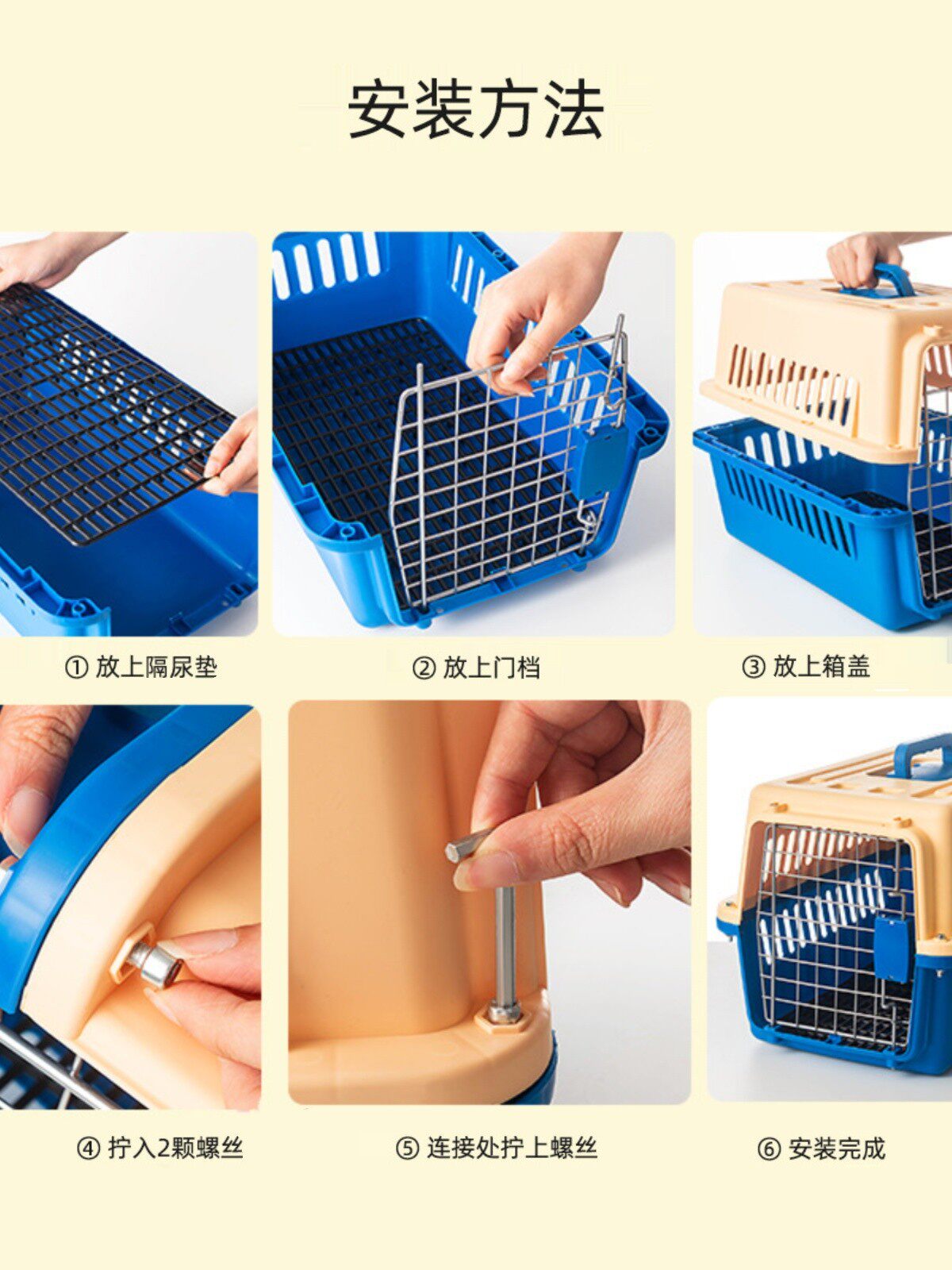 安装方法

① 放上隔尿垫

② 放上门档

③ 放上箱盖

④ 拧入2颗螺丝

⑤ 连接处拧上螺丝

⑥ 安装完成