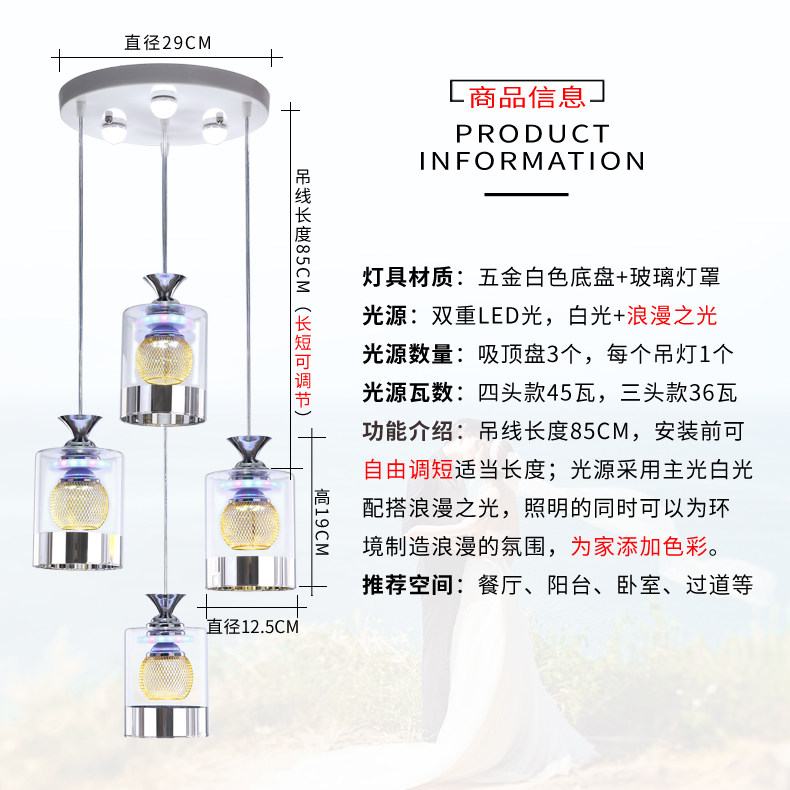 直径29CM

吊线长度85CM（长短可调节）

高19CM

直径12.5CM

商品信息

PRODUCT INFORMATION

灯具材质：五金白色底盘+玻璃灯罩

光源：双重LED光，白光+浪漫之光

光源数量：吸顶盘3个，每个吊灯1个

光源瓦数：四头款45瓦，三头款36瓦

功能介绍：吊线长度85CM，安装前可自由调短适当长度；光源采用主光白光配搭浪漫之光，照明的同时可以为环境制造浪漫的氛围，为家添加色彩。

推荐空间：餐厅、阳台、卧室、过道等