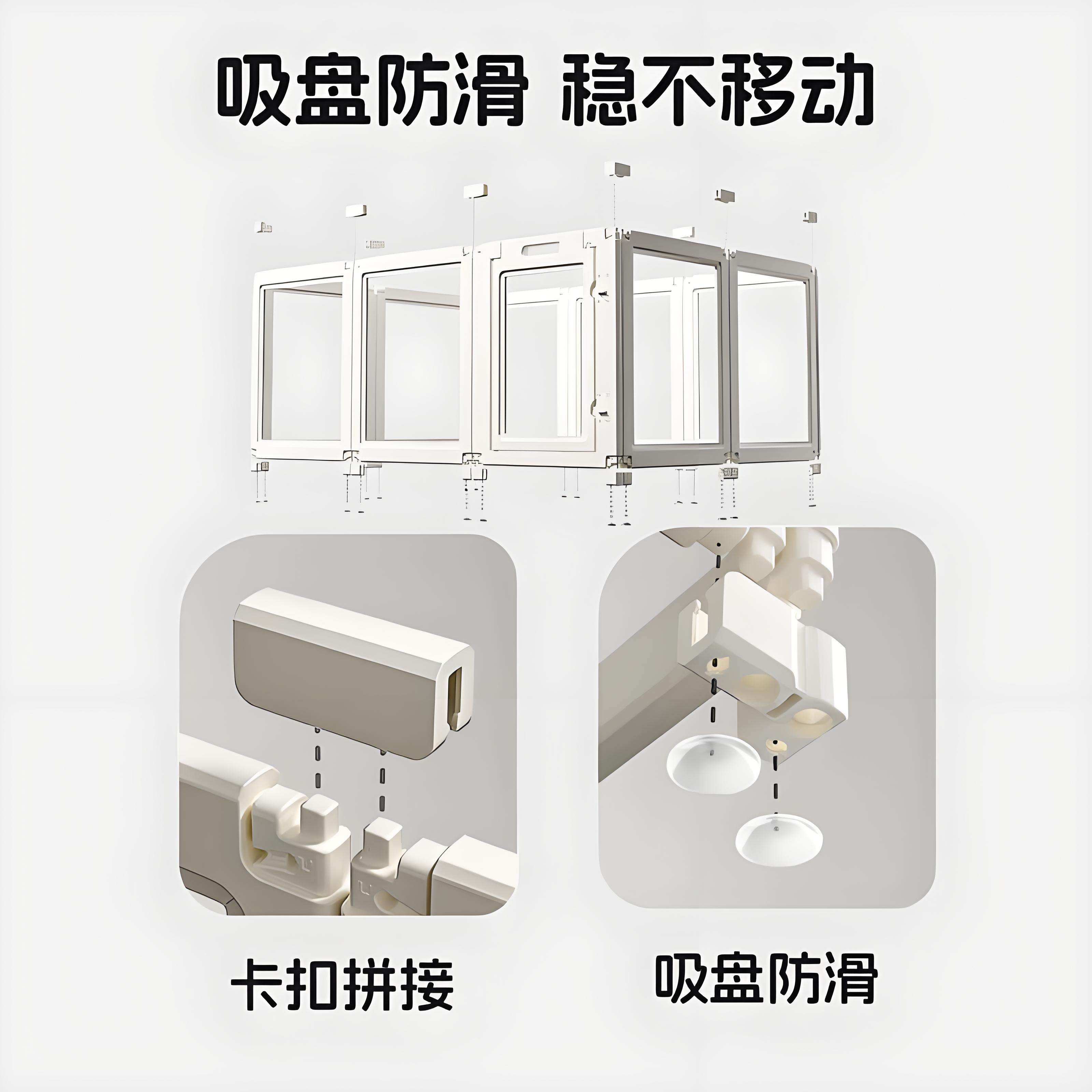 吸盘防滑 稳不移动

卡扣拼接

吸盘防滑