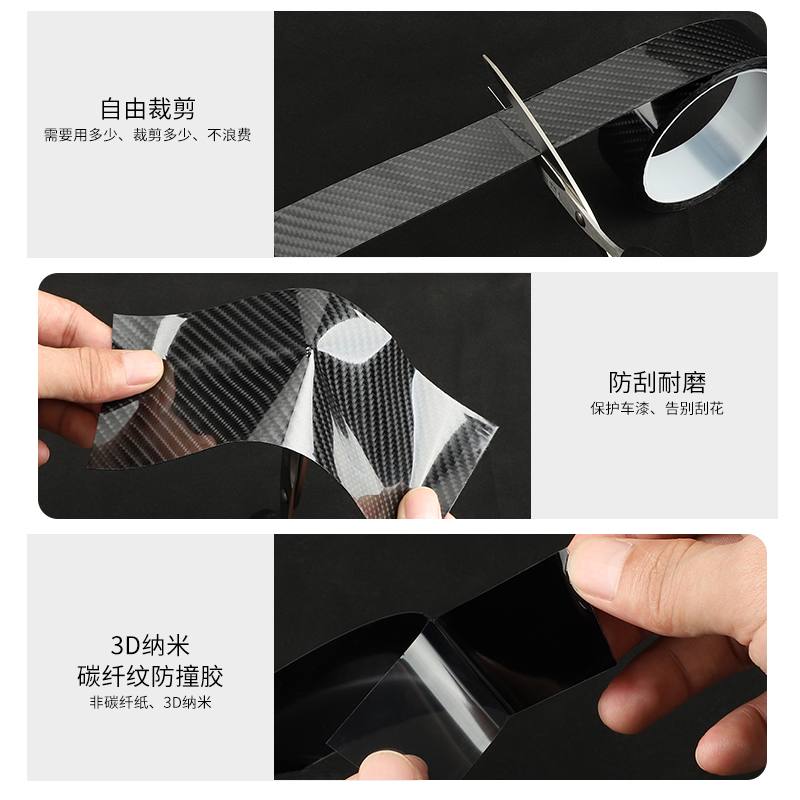 自由裁剪
需要用多少、裁剪多少、不浪费

防刮耐磨
保护车漆、告别刮花

3D纳米
碳纤纹防撞胶
非碳纤纸、3D纳米