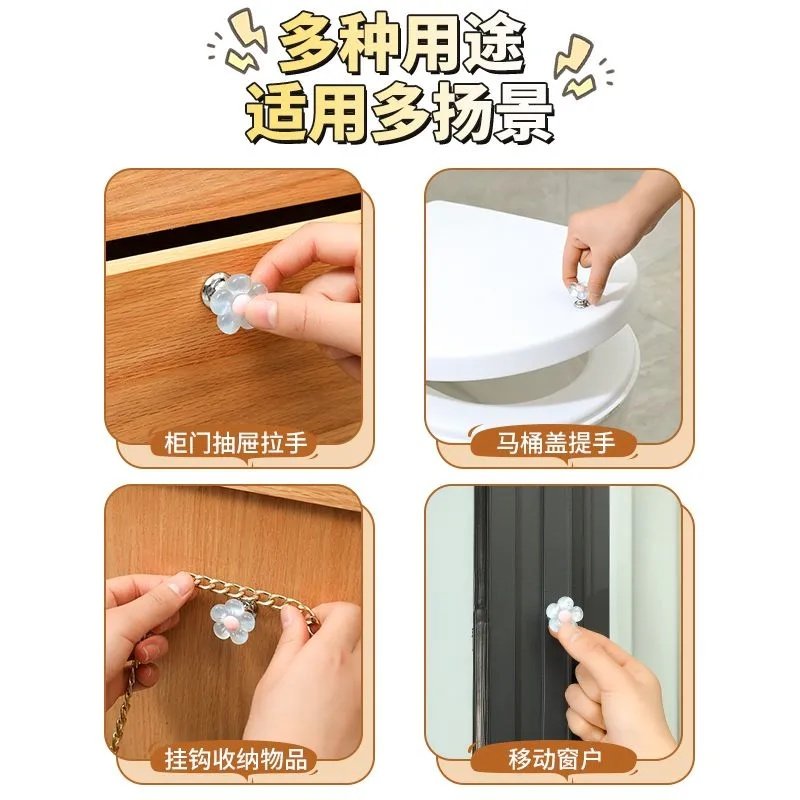 多种用途
适用多扬景

柜门抽屉拉手

马桶盖提手

挂钩收纳物品

移动窗户