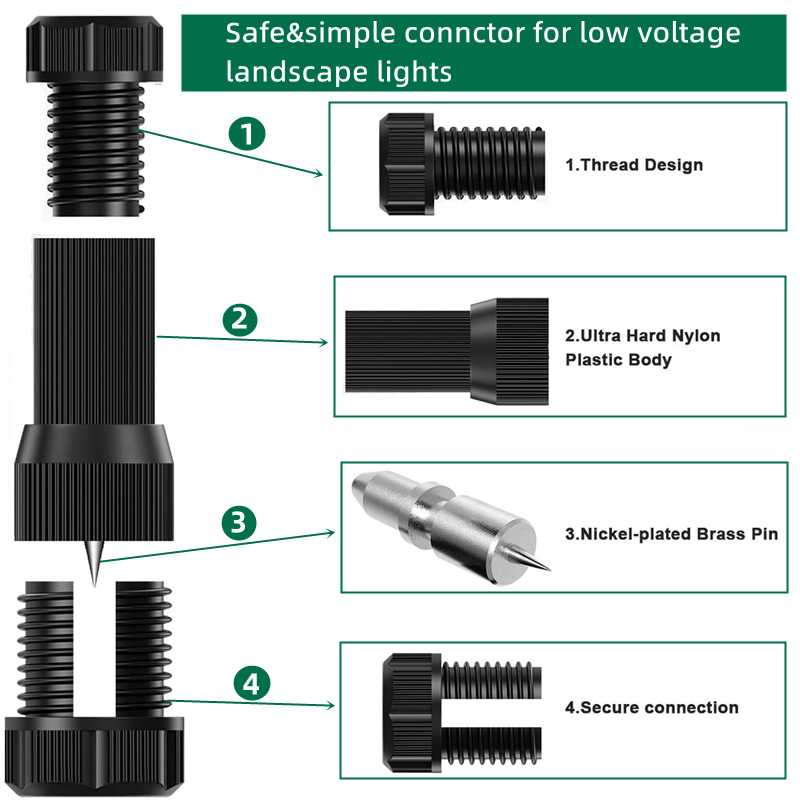 Safe&simple connctor for low voltage landscape lights

1

1.Thread Design

2

2.Ultra Hard Nylon Plastic Body

3

3.Nickel-plated Brass Pin

4

4.Secure connection