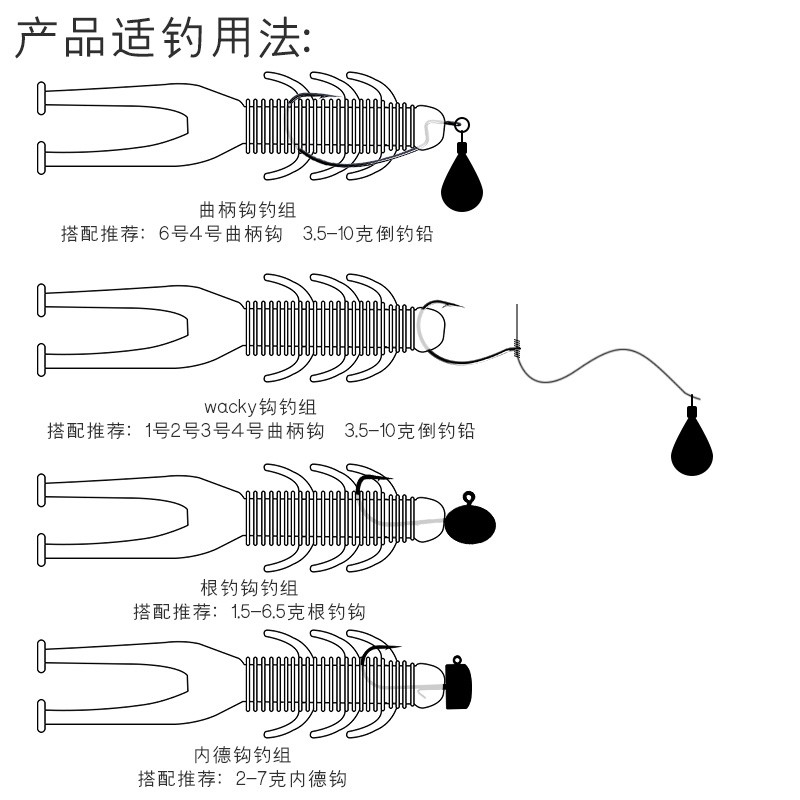 产品适钓用法:

曲柄钩钓组
搭配推荐：6号4号曲柄钩　3.5-10克倒钓铅

wacky钩钓组
搭配推荐：1号2号3号4号曲柄钩　3.5-10克倒钓铅

根钓钩钓组
搭配推荐：1.5-6.5克根钓钩

内德钩钓组
搭配推荐：2-7克内德钩