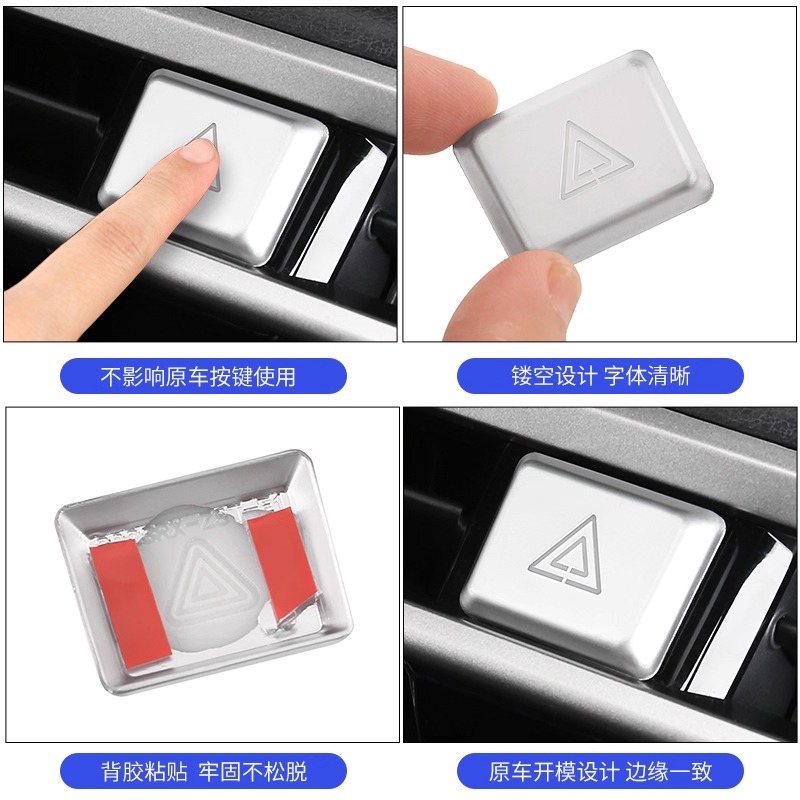 不影响原车按键使用

镂空设计 字体清晰

背胶粘贴 牢固不松脱

原车开模设计 边缘一致