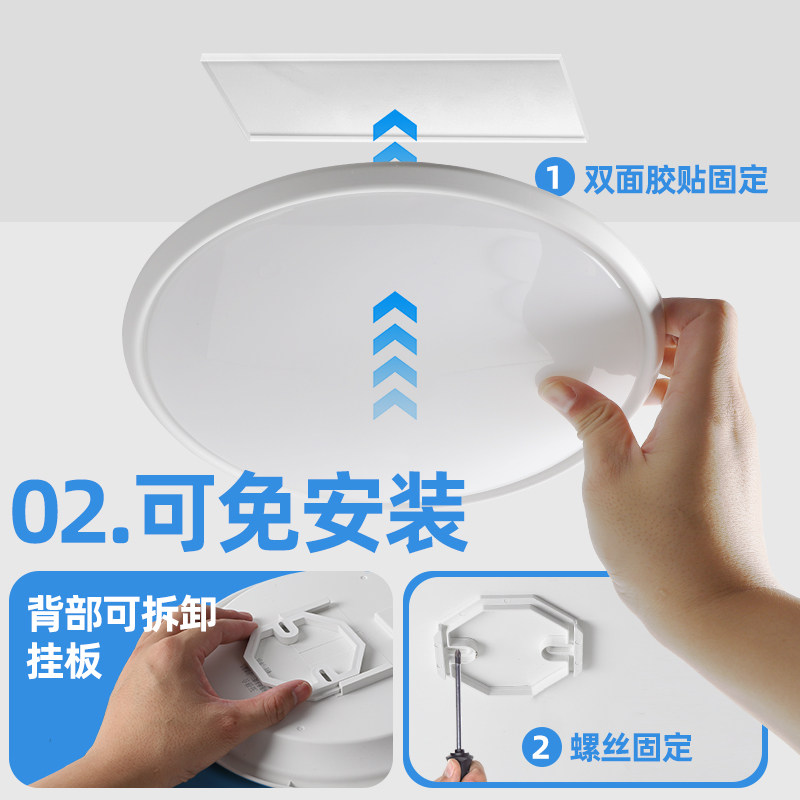 1 双面胶贴固定

02.可免安装

背部可拆卸挂板

2 螺丝固定