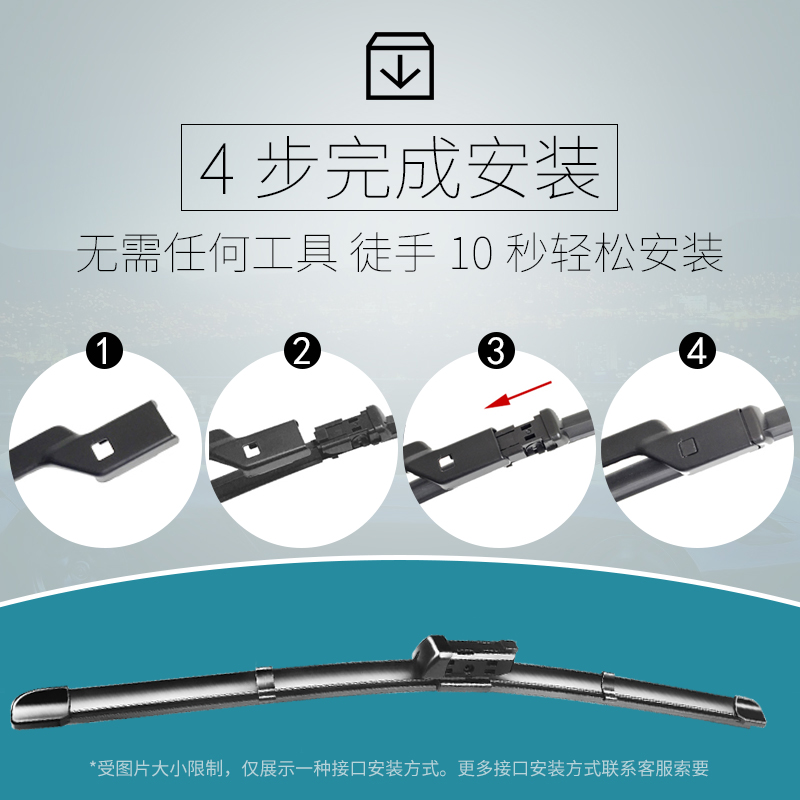 4 步完成安装

无需任何工具 徒手 10 秒轻松安装

1

2

3

4

*受图片大小限制，仅展示一种接口安装方式。更多接口安装方式联系客服索要