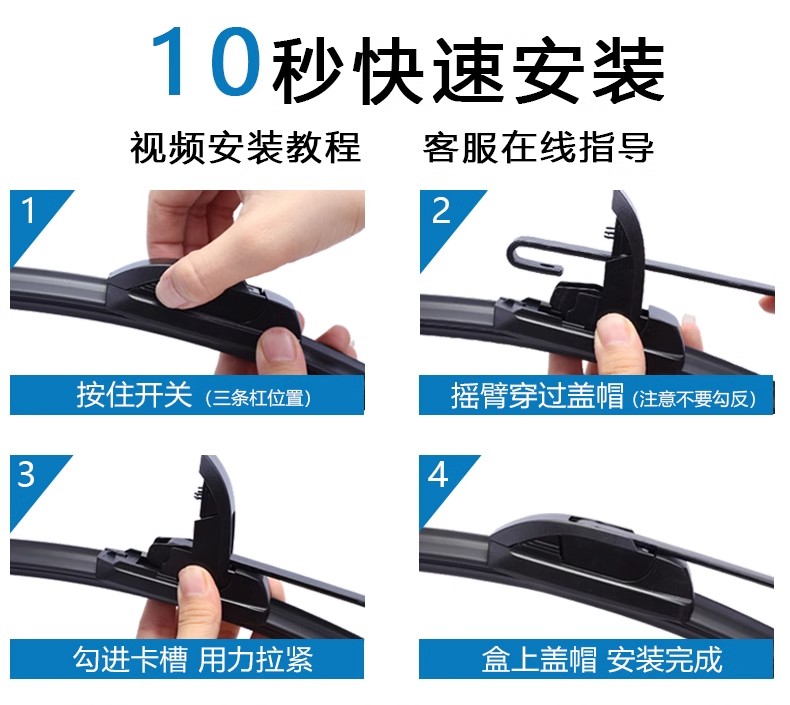 10秒快速安装

视频安装教程　客服在线指导

1

按住开关（三条杠位置）

2

摇臂穿过盖帽（注意不要勾反）

3

勾进卡槽 用力拉紧

4

盒上盖帽 安装完成