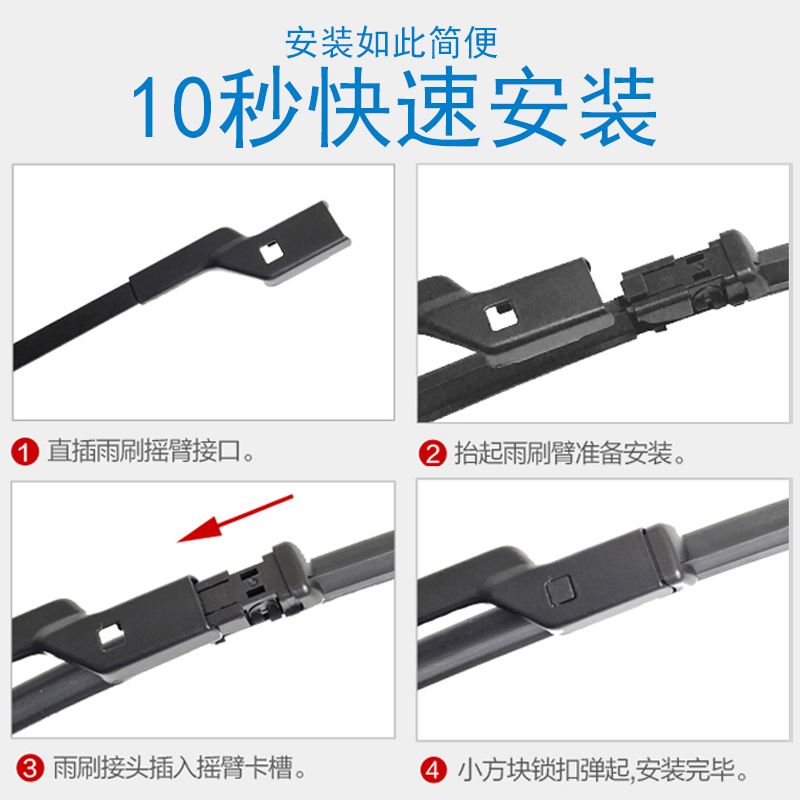 安装如此简便
10秒快速安装

1 直插雨刷摇臂接口。

2 抬起雨刷臂准备安装。

3 雨刷接头插入摇臂卡槽。

4 小方块锁扣弹起,安装完毕。