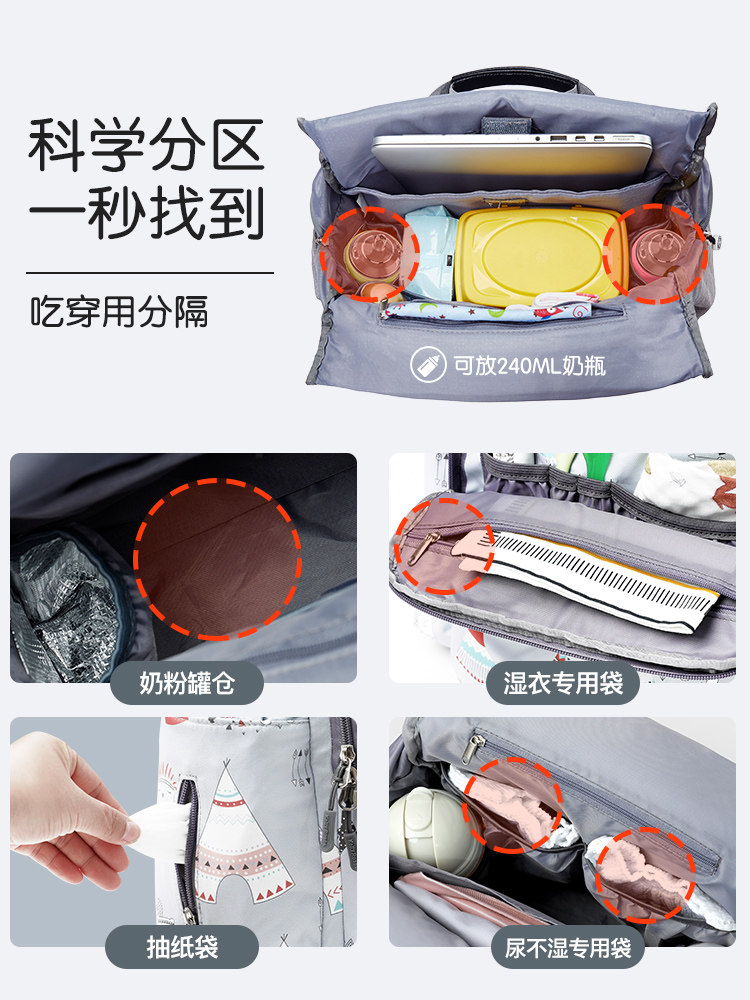 科学分区
一秒找到

吃穿用分隔

可放240ML奶瓶

奶粉罐仓

湿衣专用袋

抽纸袋

尿不湿专用袋