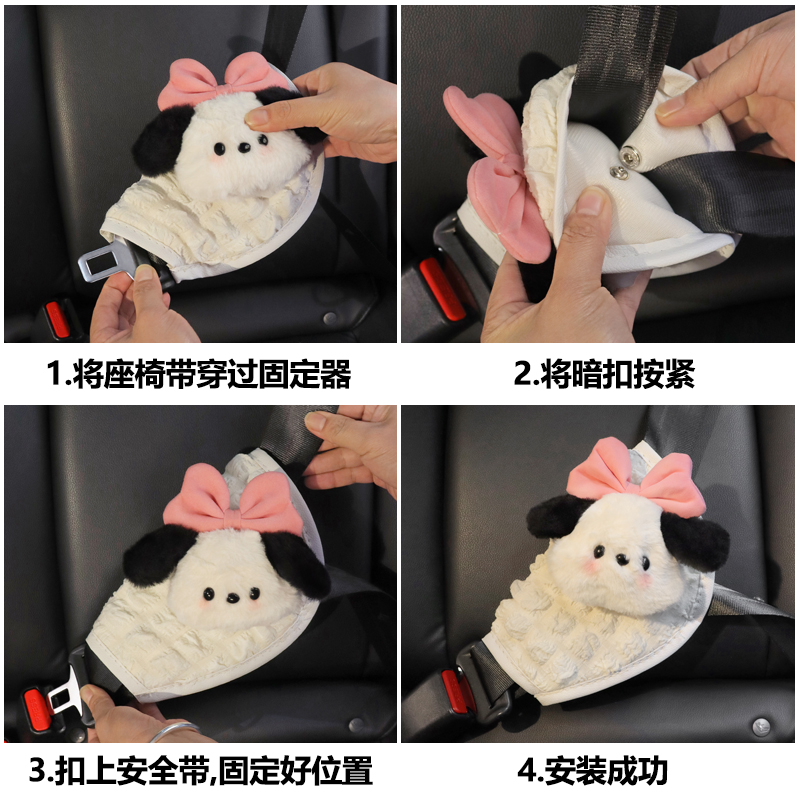 1.将座椅带穿过固定器

2.将暗扣按紧

3.扣上安全带,固定好位置

4.安装成功