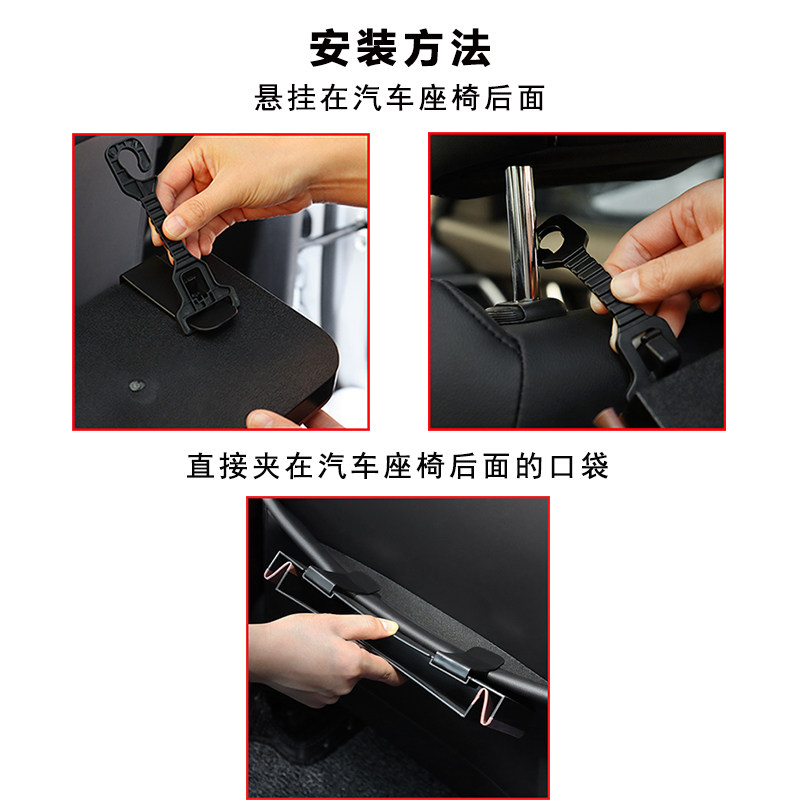 安装方法

悬挂在汽车座椅后面

直接夹在汽车座椅后面的口袋