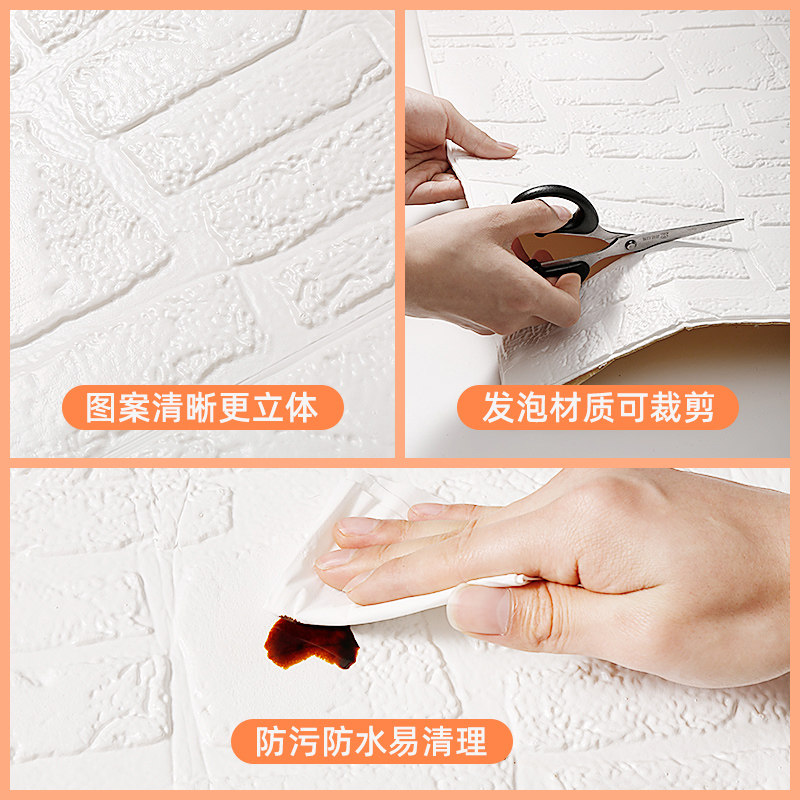 图案清晰更立体

发泡材质可裁剪

防污防水易清理