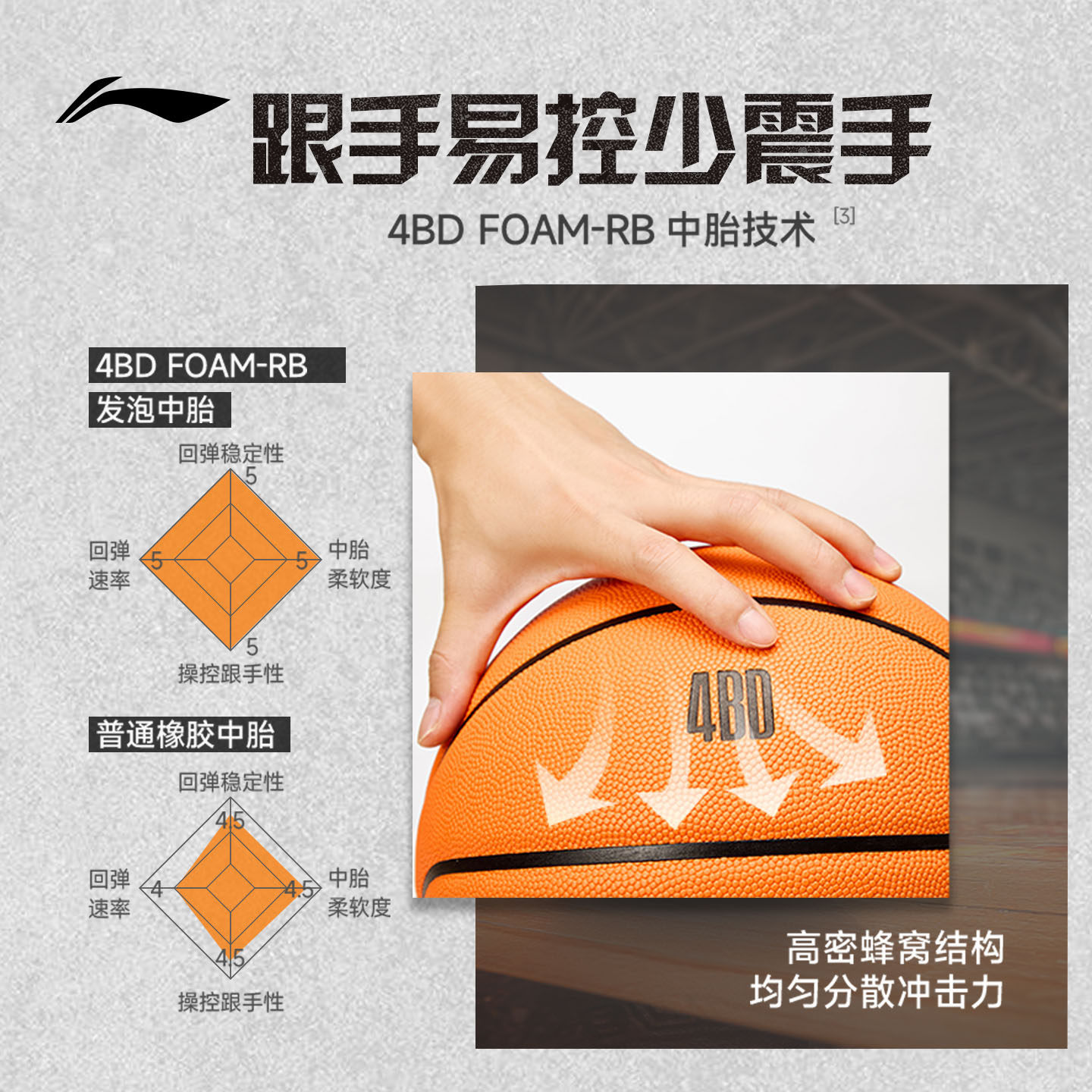 跟手易控少震手

4BD FOAM-RB 中胎技术 [3]

4BD FOAM-RB
发泡中胎

回弹稳定性
5
回弹速率 5
5 中胎柔软度
5
操控跟手性

普通橡胶中胎

回弹稳定性
4.5
回弹速率 4
4.5 中胎柔软度
4.5
操控跟手性

4BD

高密蜂窝结构
均匀分散冲击力