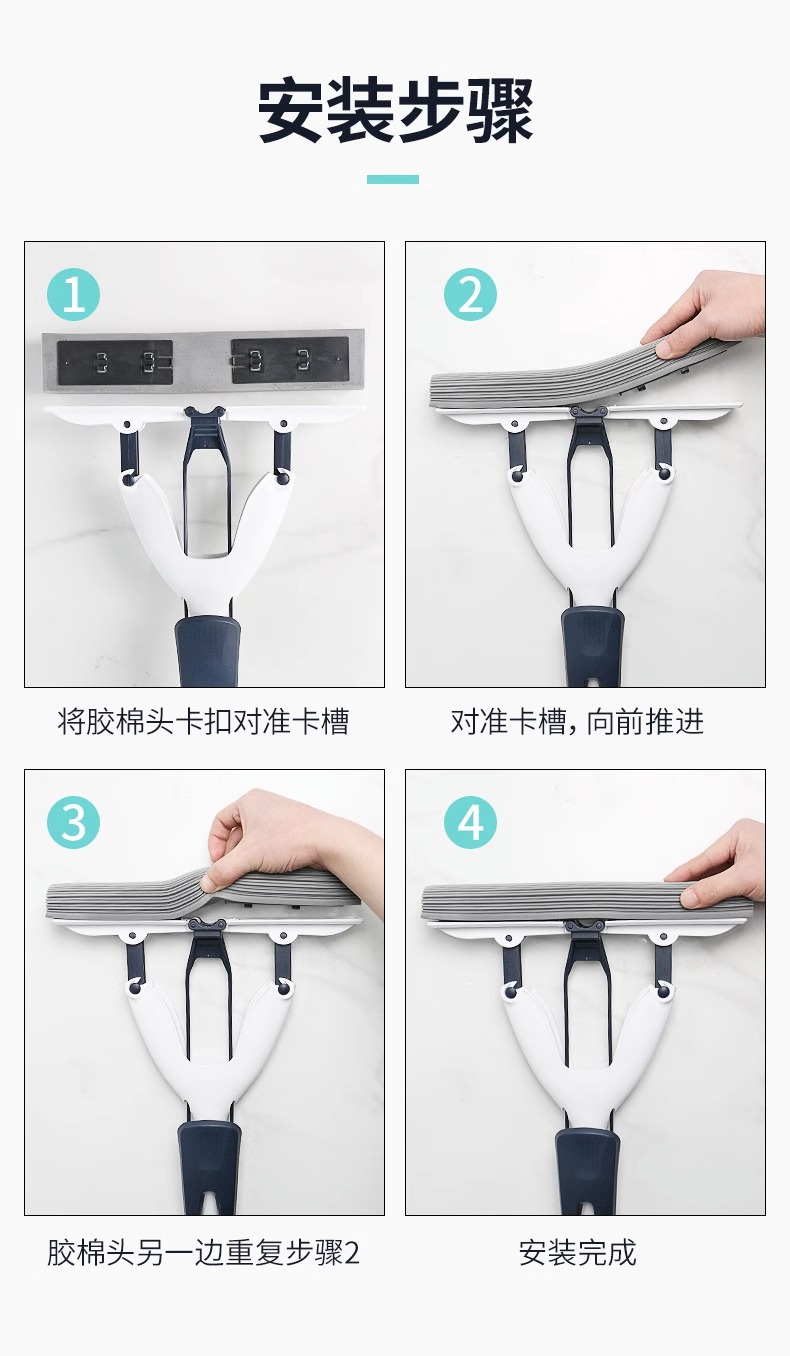 安装步骤

1

将胶棉头卡扣对准卡槽

2

对准卡槽，向前推进

3

胶棉头另一边重复步骤2

4

安装完成