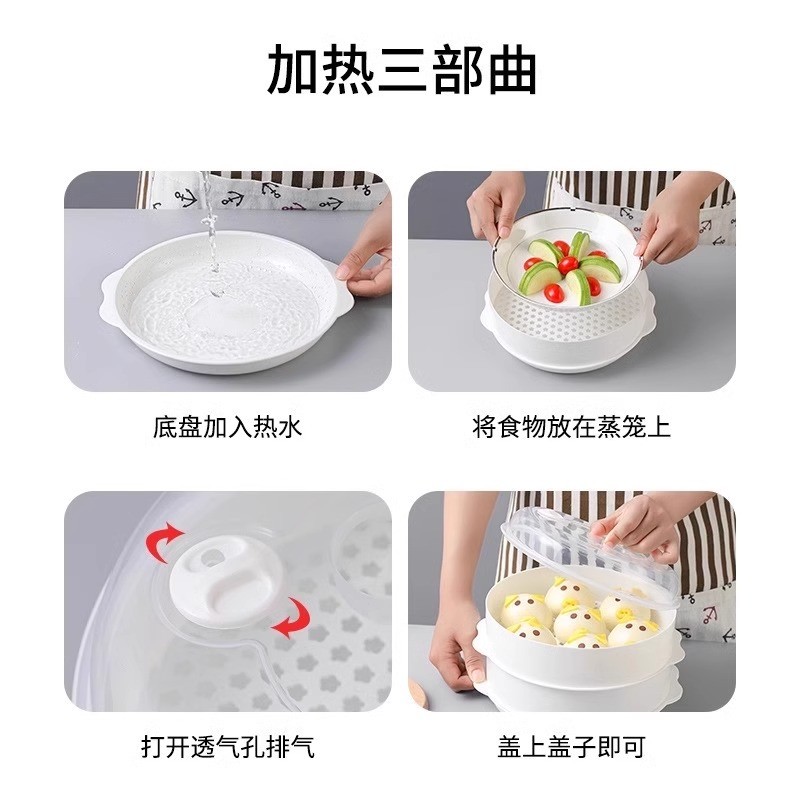 加热三部曲

底盘加入热水

将食物放在蒸笼上

打开透气孔排气

盖上盖子即可