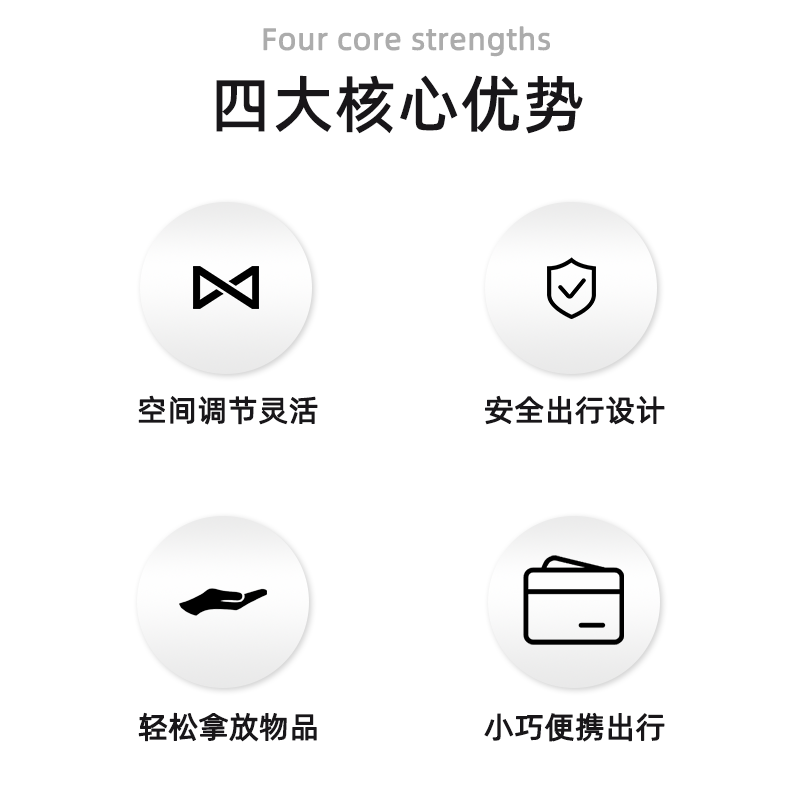 Four core strengths

四大核心优势

空间调节灵活

安全出行设计

轻松拿放物品

小巧便携出行