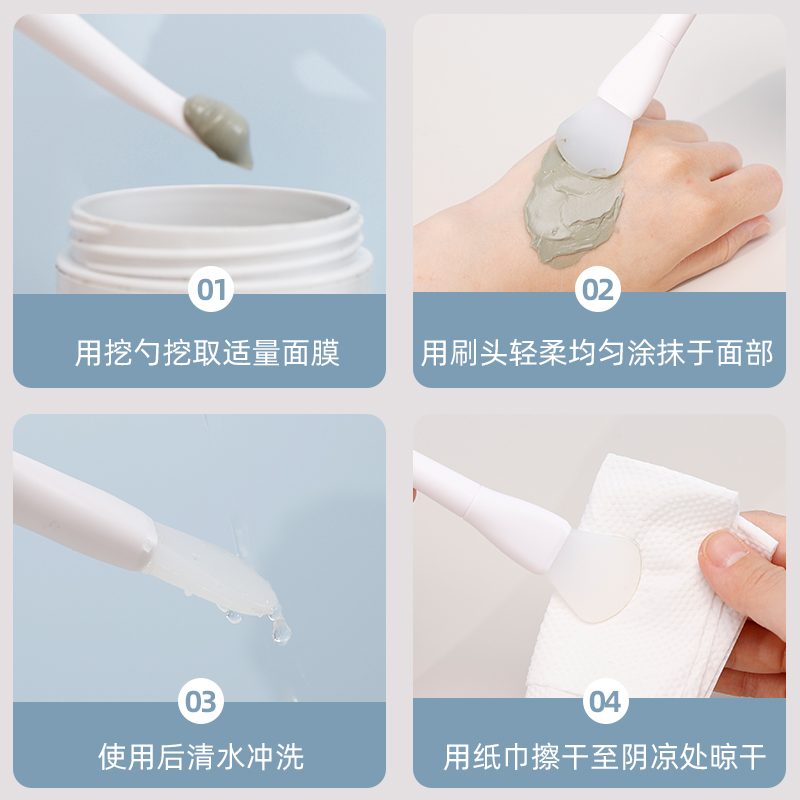 01

用挖勺挖取适量面膜

02

用刷头轻柔均匀涂抹于面部

03

使用后清水冲洗

04

用纸巾擦干至阴凉处晾干