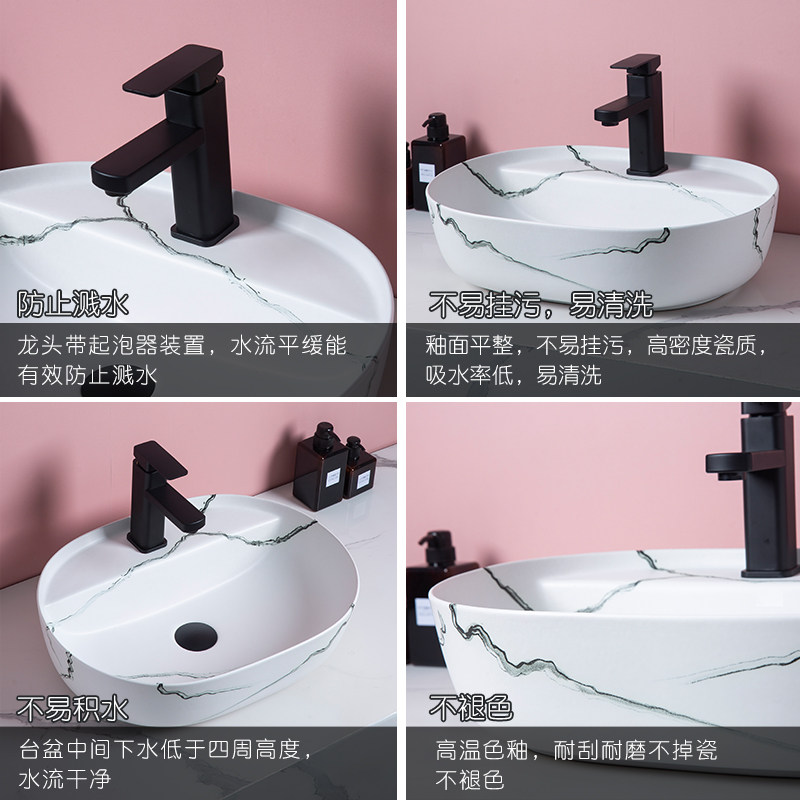 防止溅水

龙头带起泡器装置，水流平缓能有效防止溅水

不易挂污，易清洗

釉面平整，不易挂污，高密度瓷质，吸水率低，易清洗

不易积水

台盆中间下水低于四周高度，水流干净

不褪色

高温色釉，耐刮耐磨不掉瓷不褪色