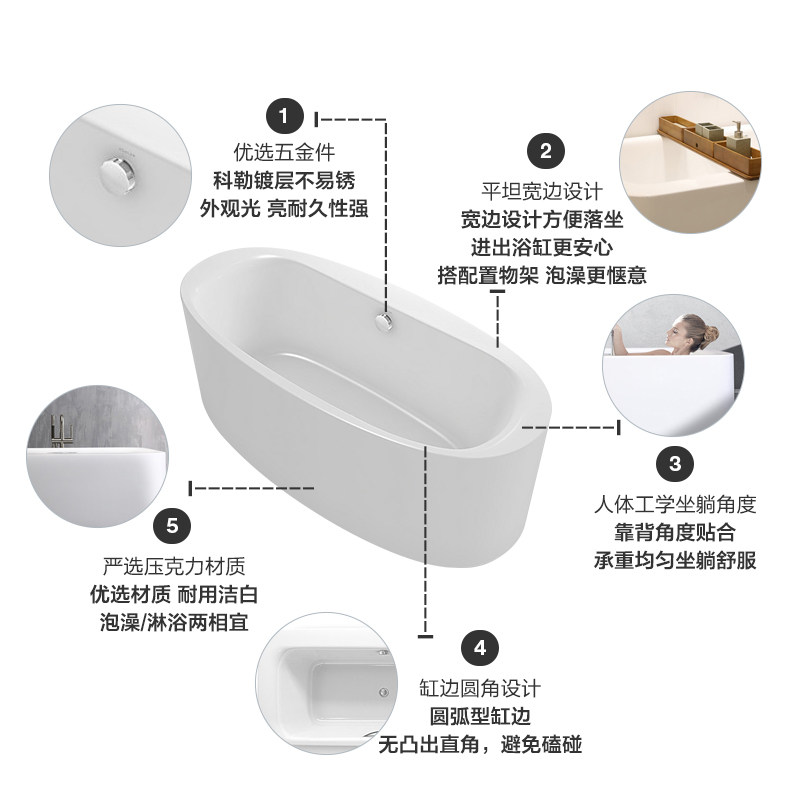 1
优选五金件
科勒镀层不易锈
外观光 亮耐久性强

2
平坦宽边设计
宽边设计方便落坐
进出浴缸更安心
搭配置物架 泡澡更惬意

3
人体工学坐躺角度
靠背角度贴合
承重均匀坐躺舒服

4
缸边圆角设计
圆弧型缸边
无凸出直角，避免磕碰

5
严选压克力材质
优选材质 耐用洁白
泡澡/淋浴两相宜