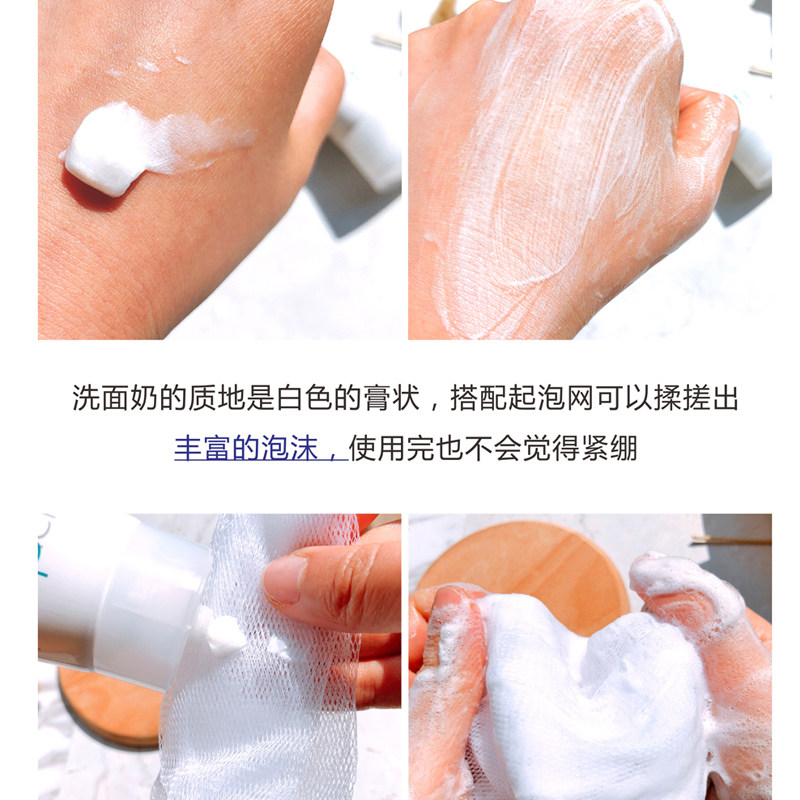 洗面奶的质地是白色的膏状，搭配起泡网可以揉搓出丰富的泡沫，使用完也不会觉得紧绷