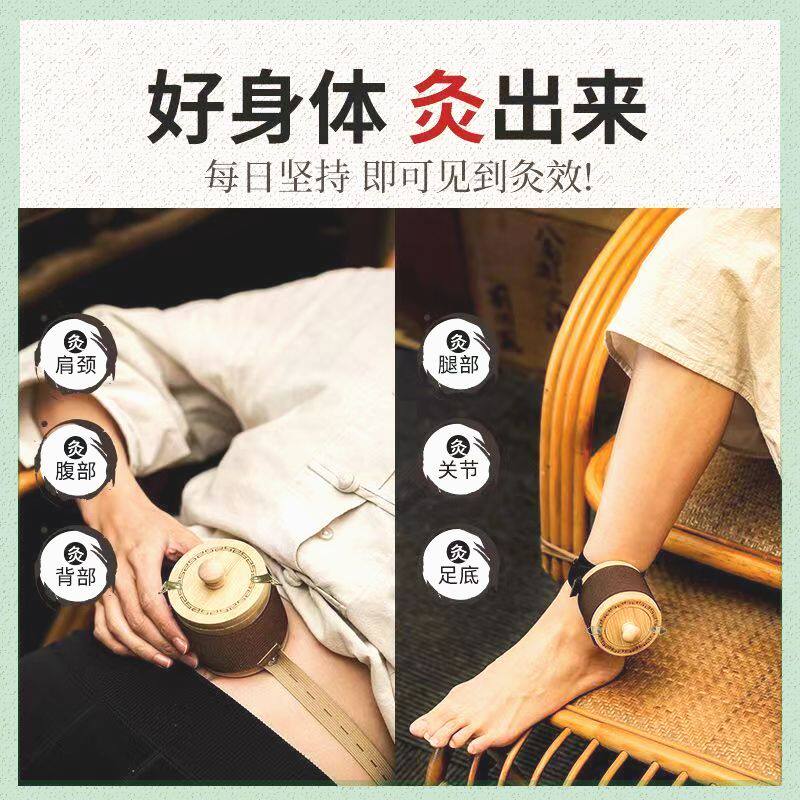 好身体 灸出来
每日坚持 即可见到灸效!

灸
肩颈

灸
腹部

灸
背部

灸
腿部

灸
关节

灸
足底