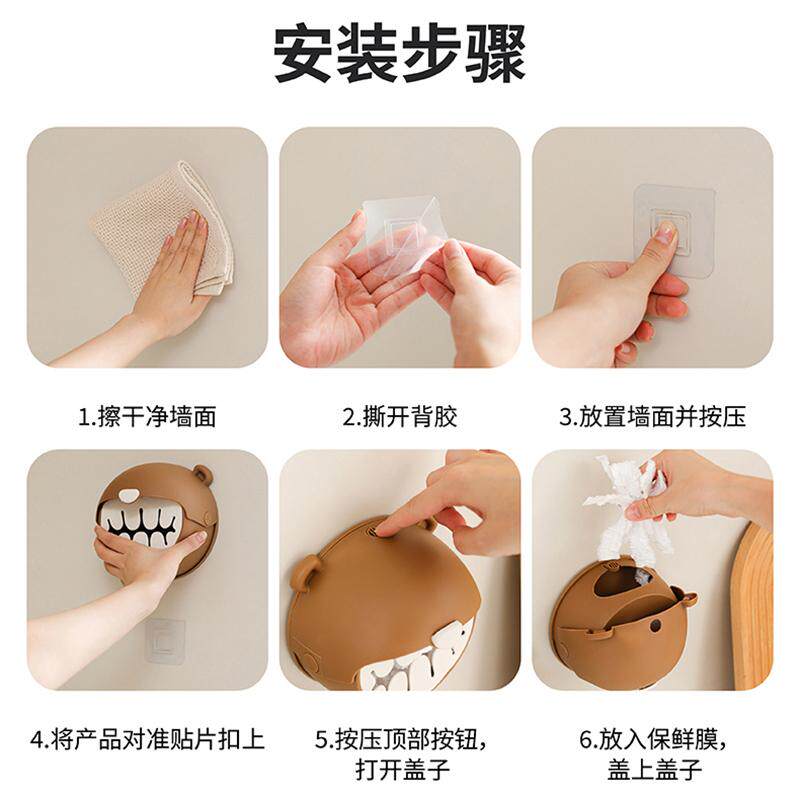 安装步骤

1.擦干净墙面

2.撕开背胶

3.放置墙面并按压

4.将产品对准贴片扣上

5.按压顶部按钮，
打开盖子

6.放入保鲜膜，
盖上盖子