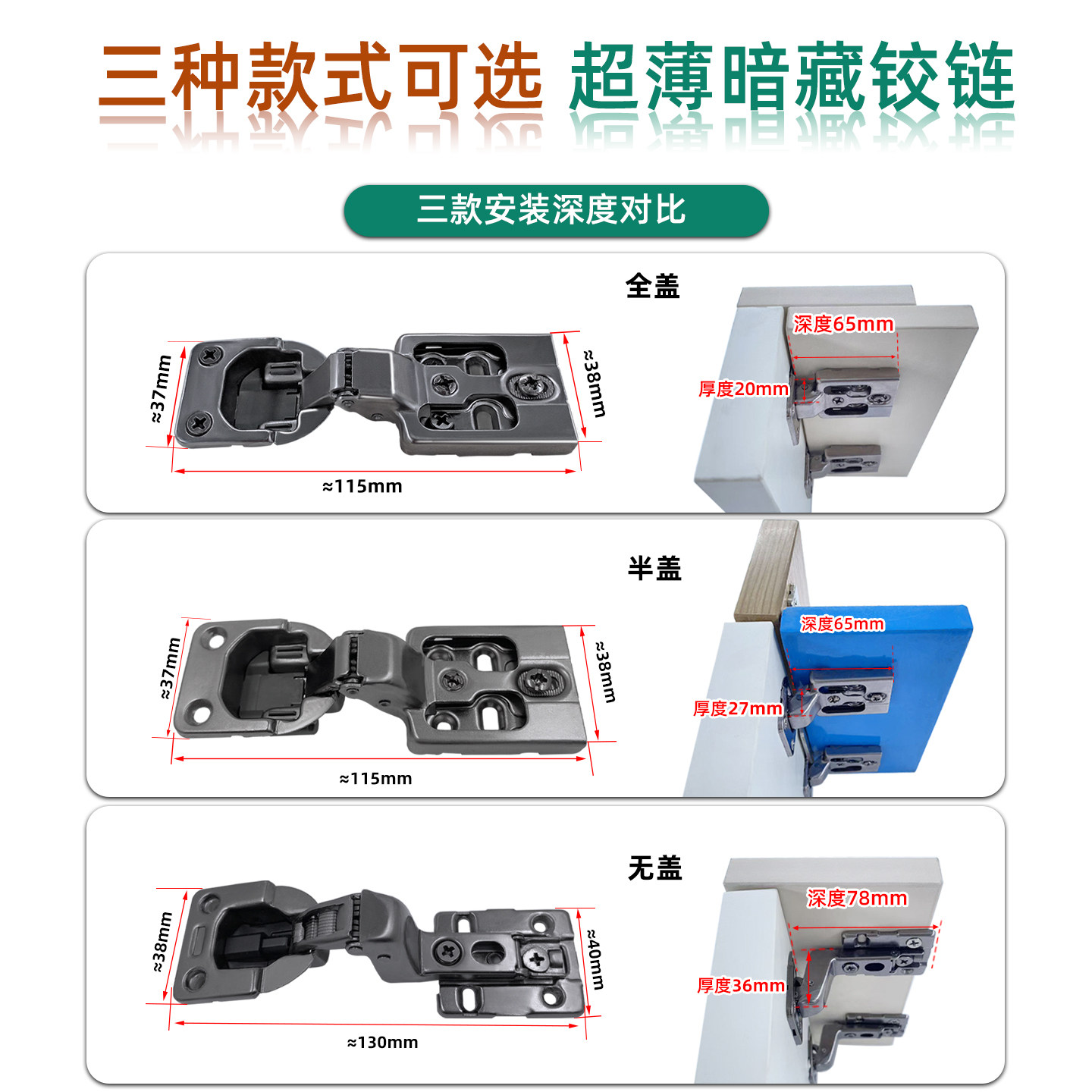 三种款式可选 超薄暗藏铰链

三款安装深度对比

全盖

≈37mm
≈38mm
≈115mm

深度65mm
厚度20mm

半盖

≈37mm
≈38mm
≈115mm

深度65mm
厚度27mm

无盖

≈38mm
≈40mm
≈130mm

深度78mm
厚度36mm