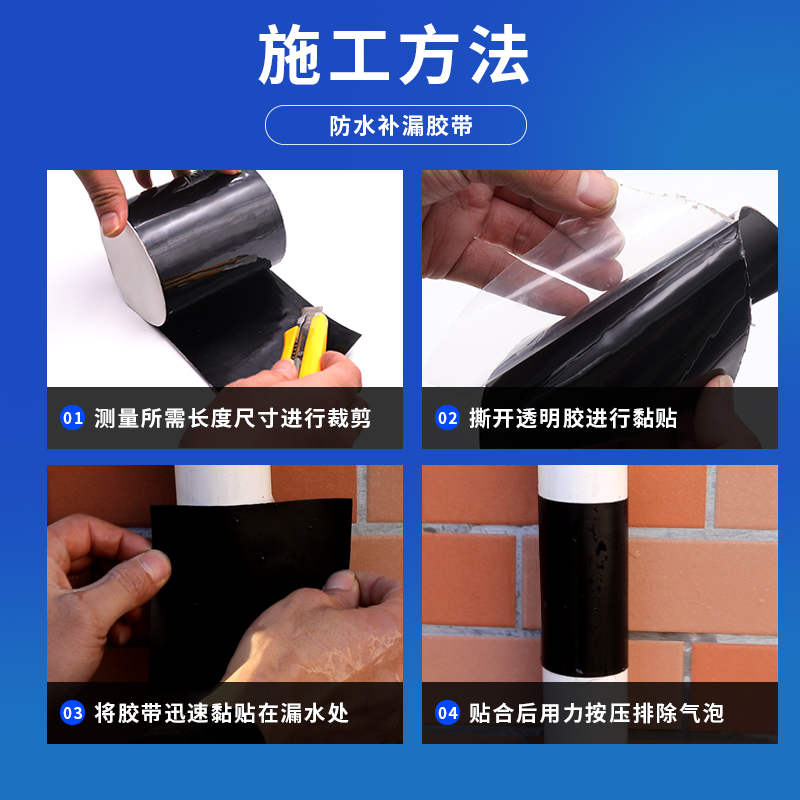 施工方法

防水补漏胶带

01 测量所需长度尺寸进行裁剪

02 撕开透明胶进行黏贴

03 将胶带迅速黏贴在漏水处

04 贴合后用力按压排除气泡