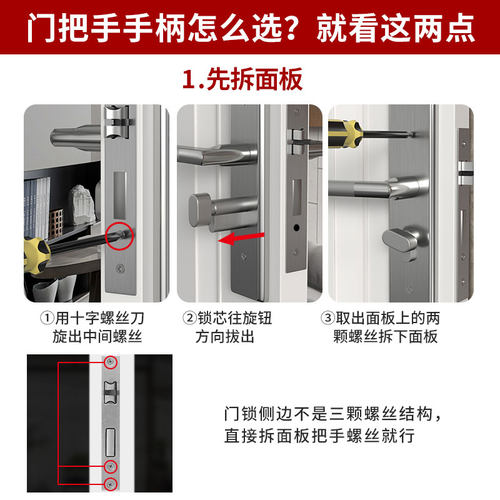 门把手手柄怎么选？就看这两点

1.先拆面板

①用十字螺丝刀旋出中间螺丝

②锁芯往旋钮方向拔出

③取出面板上的两颗螺丝拆下面板

门锁侧边不是三颗螺丝结构，直接拆面板把手螺丝就行