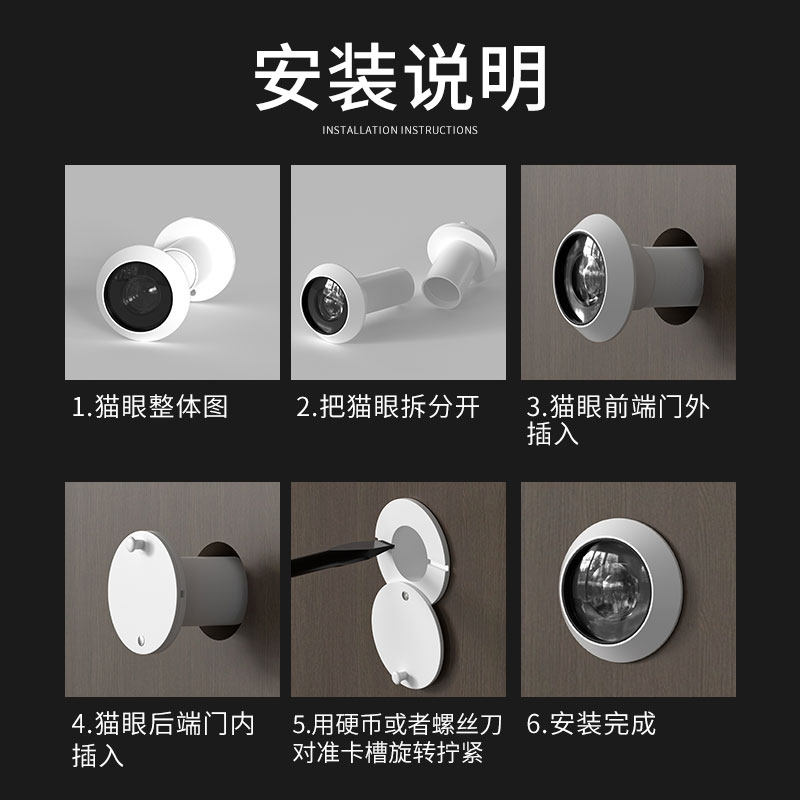 安装说明

INSTALLATION INSTRUCTIONS

1.猫眼整体图

2.把猫眼拆分开

3.猫眼前端门外插入

4.猫眼后端门内插入

5.用硬币或者螺丝刀对准卡槽旋转拧紧

6.安装完成