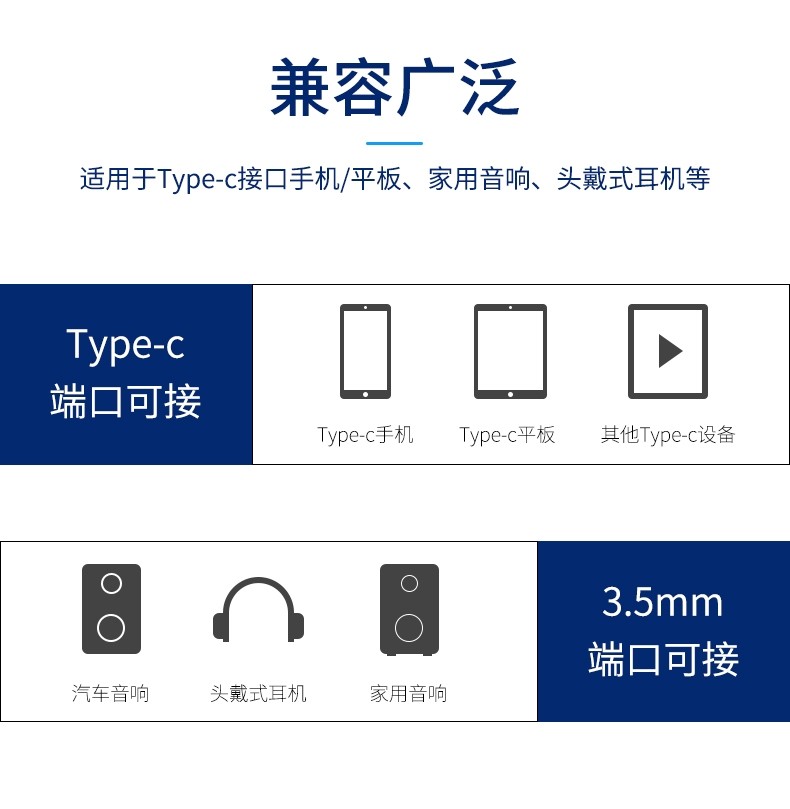 兼容广泛

适用于Type-c接口手机/平板、家用音响、头戴式耳机等

Type-c
端口可接

Type-c手机

Type-c平板

其他Type-c设备

汽车音响

头戴式耳机

家用音响

3.5mm
端口可接