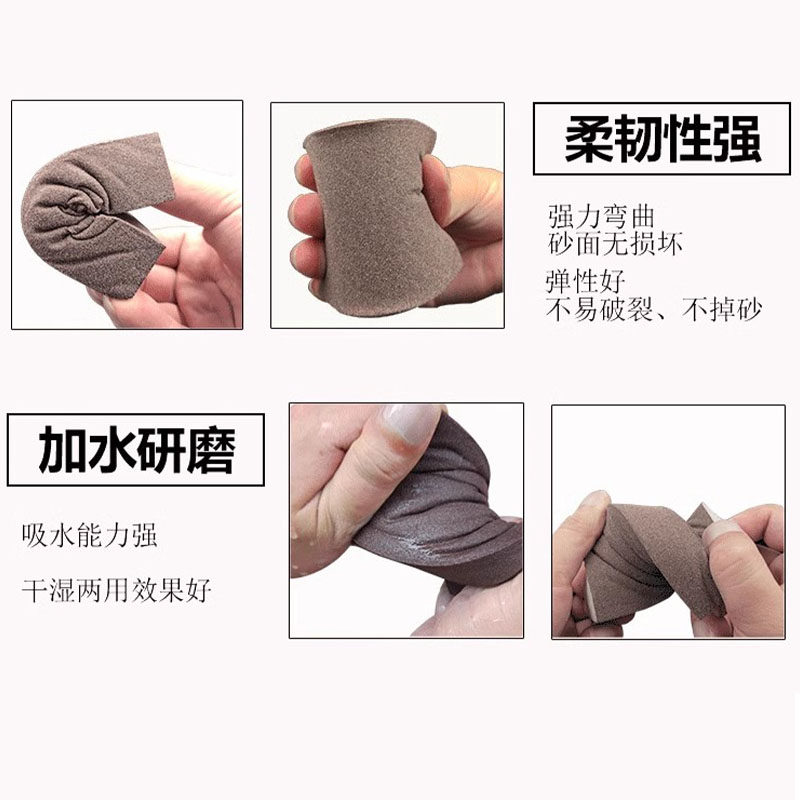 柔韧性强

强力弯曲
砂面无损坏

弹性好
不易破裂、不掉砂

加水研磨

吸水能力强

干湿两用效果好