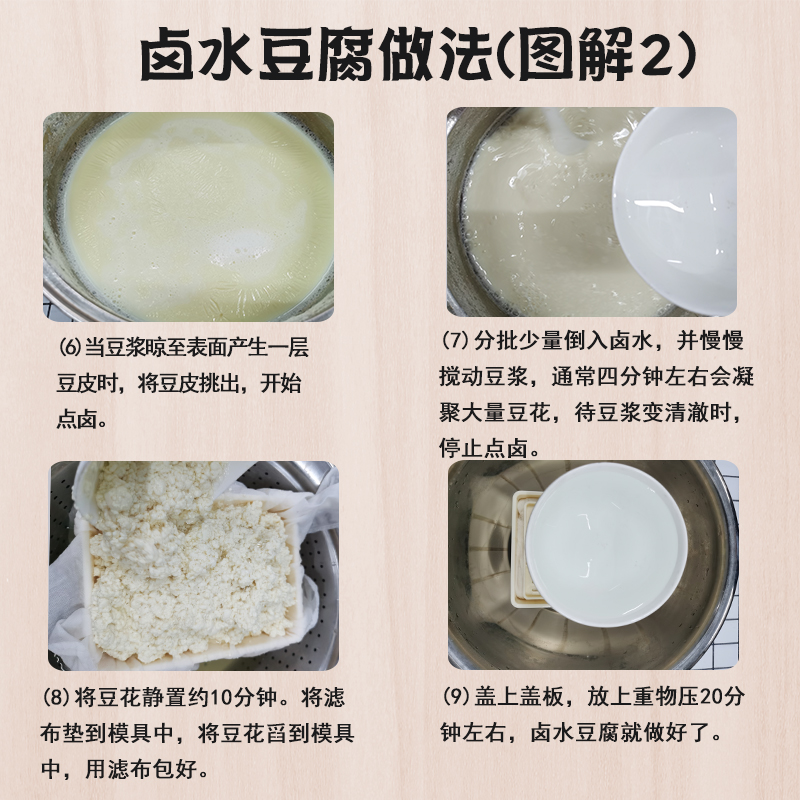 卤水豆腐做法(图解2)

⑹当豆浆晾至表面产生一层豆皮时，将豆皮挑出，开始点卤。

⑺分批少量倒入卤水，并慢慢搅动豆浆，通常四分钟左右会凝聚大量豆花，待豆浆变清澈时，停止点卤。

⑻将豆花静置约10分钟。将滤布垫到模具中，将豆花舀到模具中，用滤布包好。

⑼盖上盖板，放上重物压20分钟左右，卤水豆腐就做好了。