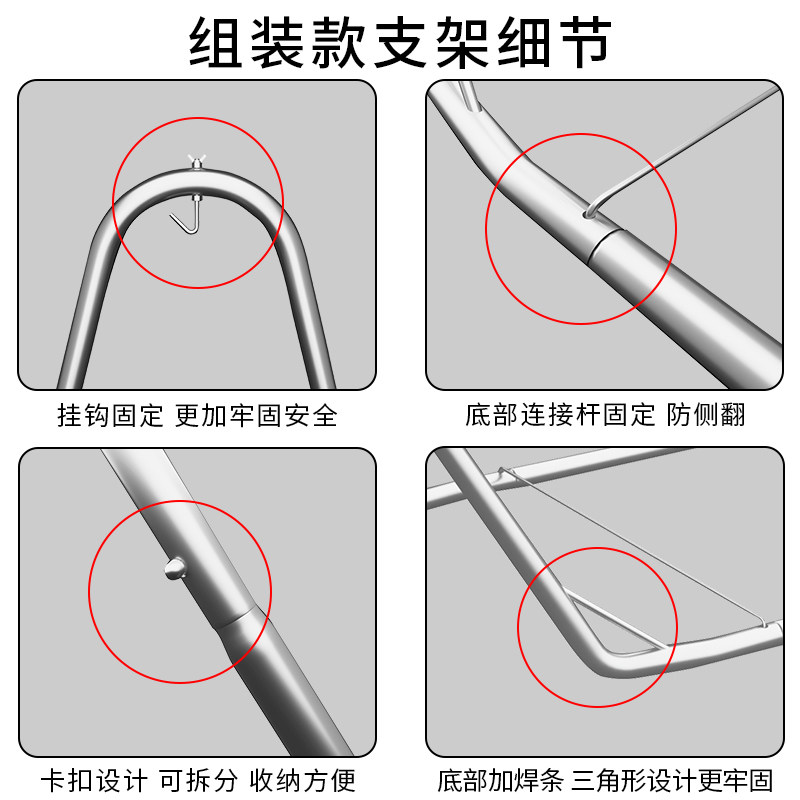 组装款支架细节

挂钩固定 更加牢固安全

底部连接杆固定 防侧翻

卡扣设计 可拆分 收纳方便

底部加焊条 三角形设计更牢固