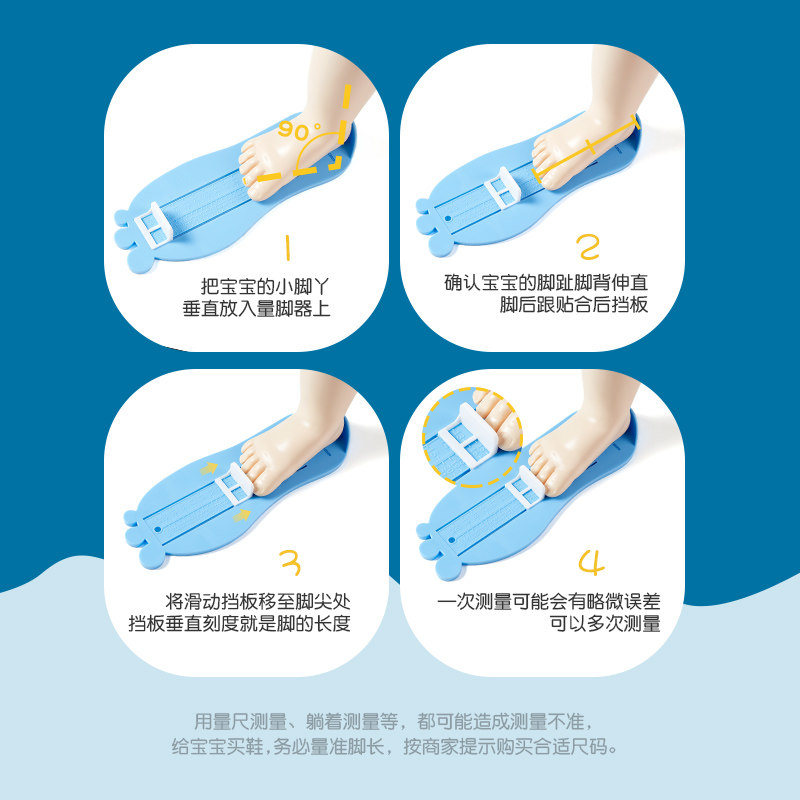 90°

1

把宝宝的小脚丫
垂直放入量脚器上

2

确认宝宝的脚趾脚背伸直
脚后跟贴合后挡板

3

将滑动挡板移至脚尖处
挡板垂直刻度就是脚的长度

4

一次测量可能会有略微误差
可以多次测量

用量尺测量、躺着测量等，都可能造成测量不准，
给宝宝买鞋，务必量准脚长，按商家提示购买合适尺码。