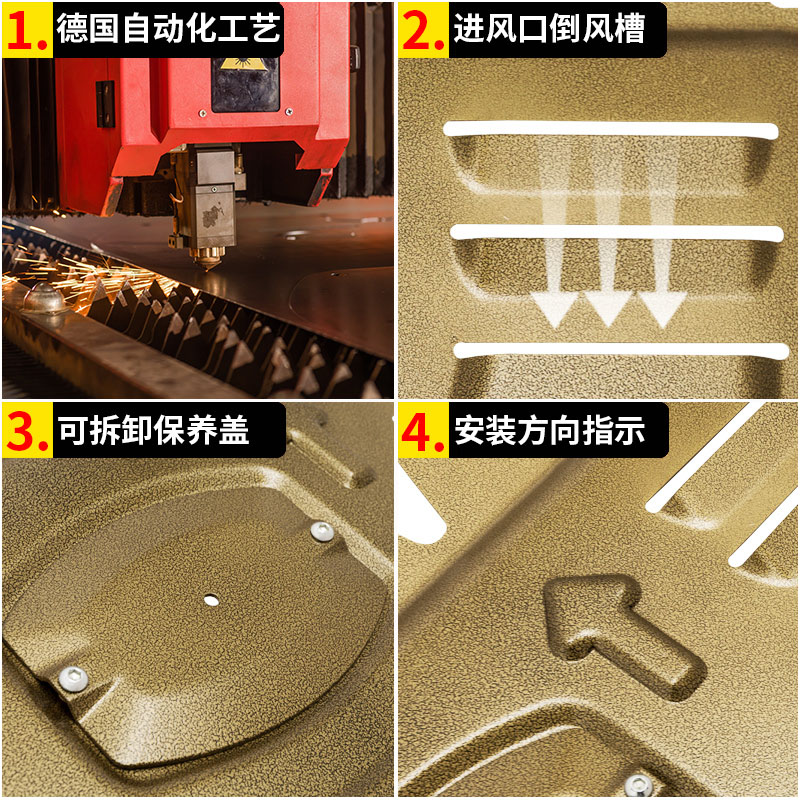 1. 德国自动化工艺

2. 进风口倒风槽

3. 可拆卸保养盖

4. 安装方向指示