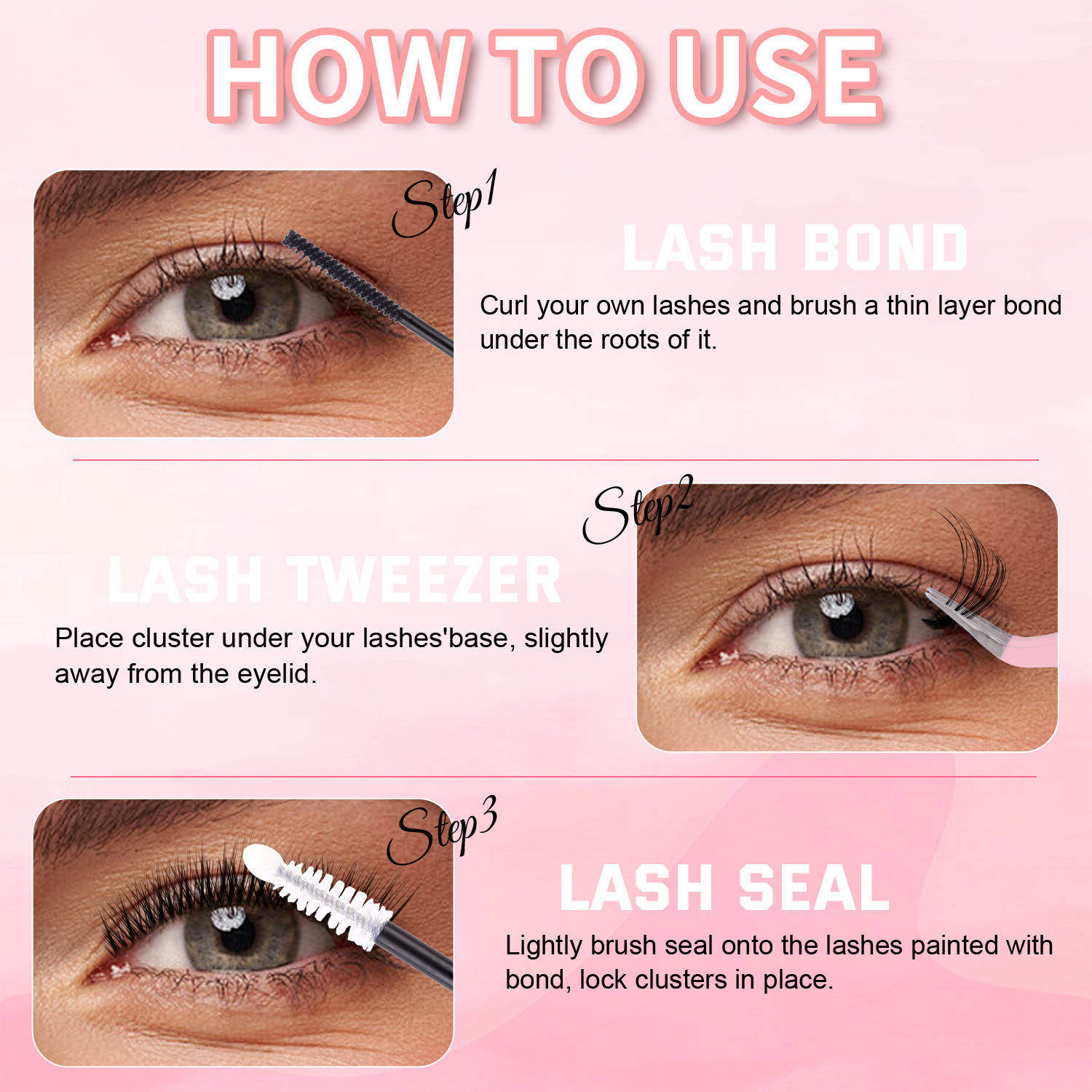 HOW TO USE

Step1

LASH BOND

Curl your own lashes and brush a thin layer bond under the roots of it.

Step2

LASH TWEEZER

Place cluster under your lashes'base, slightly away from the eyelid.

Step3

LASH SEAL

Lightly brush seal onto the lashes painted with bond, lock clusters in place.