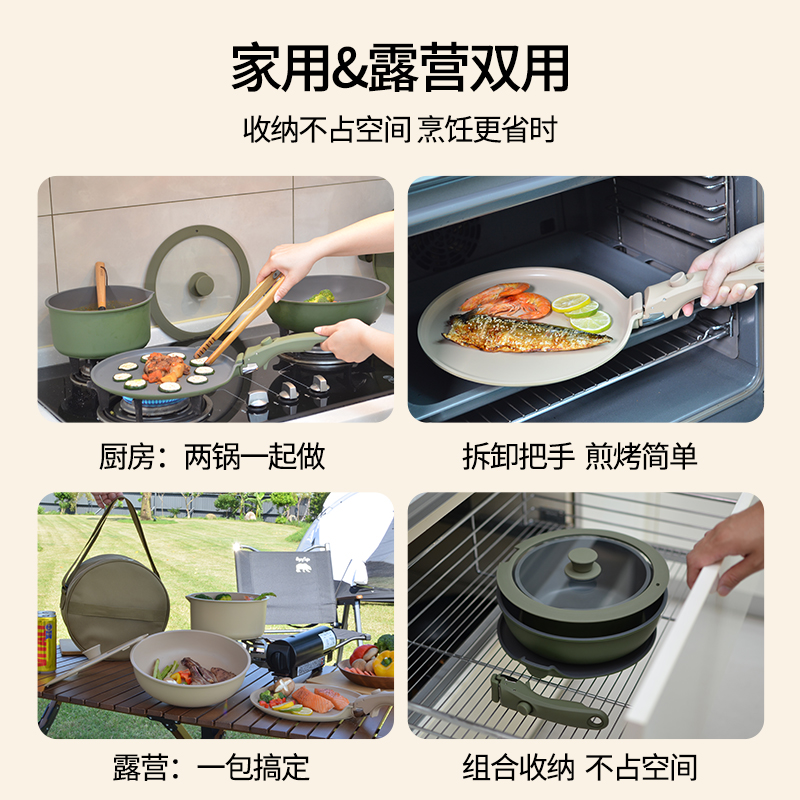 家用&露营双用

收纳不占空间 烹饪更省时

厨房：两锅一起做

拆卸把手 煎烤简单

露营：一包搞定

组合收纳 不占空间