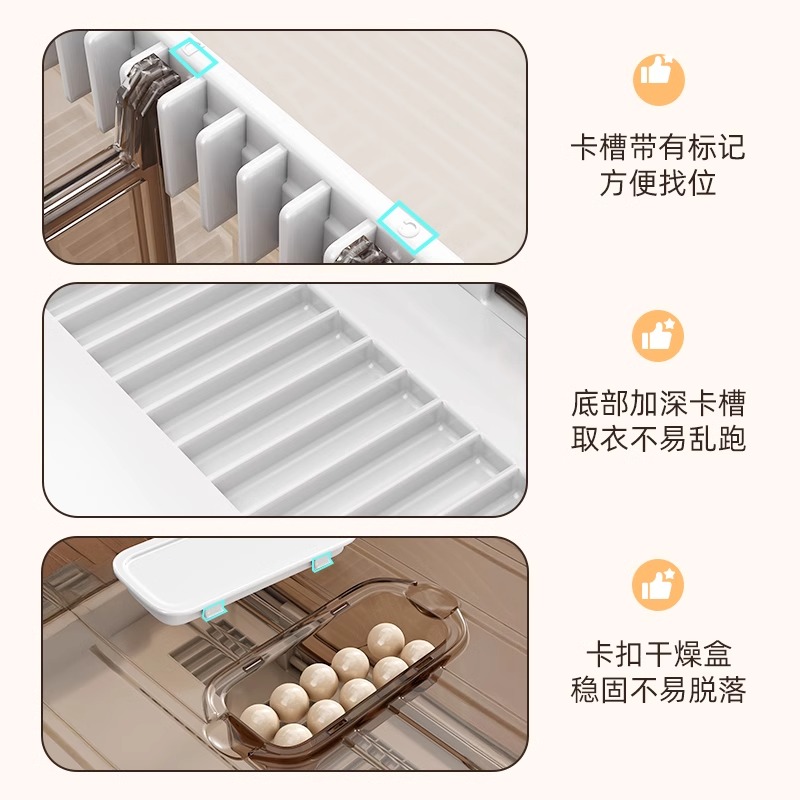 卡槽带有标记
方便找位

底部加深卡槽
取衣不易乱跑

卡扣干燥盒
稳固不易脱落