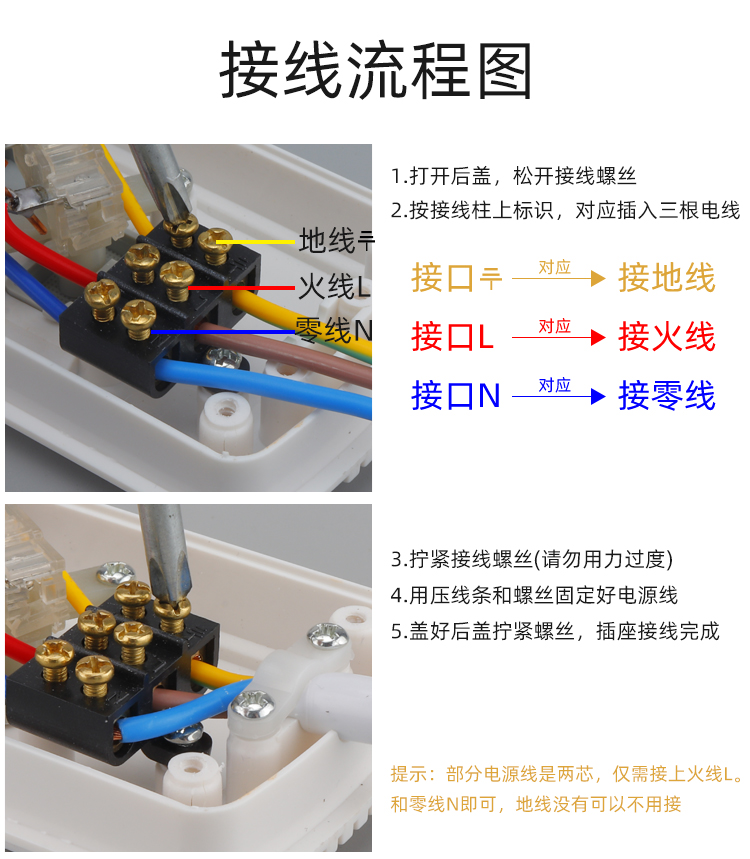 接线流程图

地线⏚
火线L
零线N

1.打开后盖，松开接线螺丝
2.按接线柱上标识，对应插入三根电线

接口⏚ 对应 接地线
接口L 对应 接火线
接口N 对应 接零线

3.拧紧接线螺丝(请勿用力过度)
4.用压线条和螺丝固定好电源线
5.盖好后盖拧紧螺丝，插座接线完成

提示：部分电源线是两芯，仅需接上火线L。和零线N即可，地线没有可以不用接