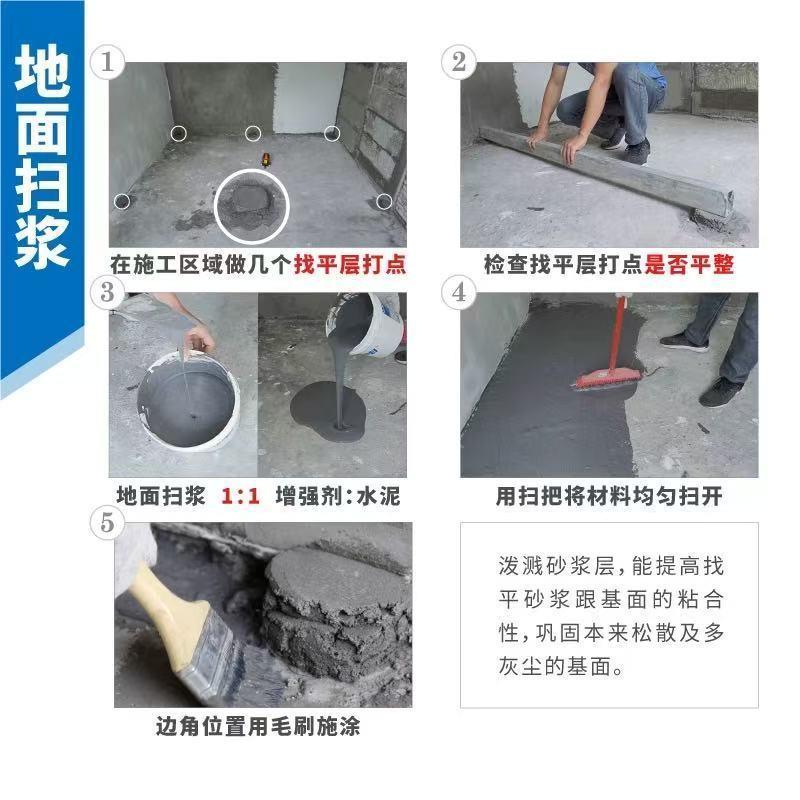 地面扫浆

1
在施工区域做几个找平层打点

2
检查找平层打点是否平整

3
地面扫浆 1:1 增强剂:水泥

4
用扫把将材料均匀扫开

5
边角位置用毛刷施涂

泼溅砂浆层，能提高找平砂浆跟基面的粘合性，巩固本来松散及多灰尘的基面。